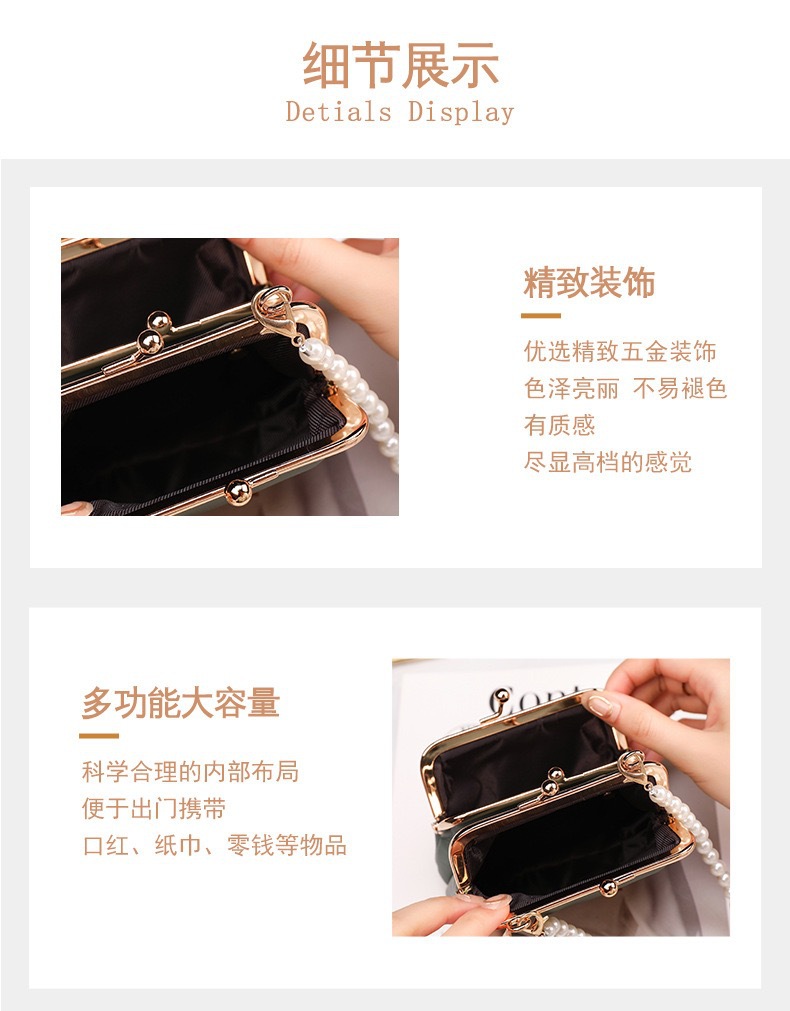 细节展示
Detials Display

精致装饰

优选精致五金装饰
色泽亮丽 不易褪色
有质感
尽显高档的感觉

多功能大容量

科学合理的内部布局
便于出门携带
口红、纸巾、零钱等物品

Cont