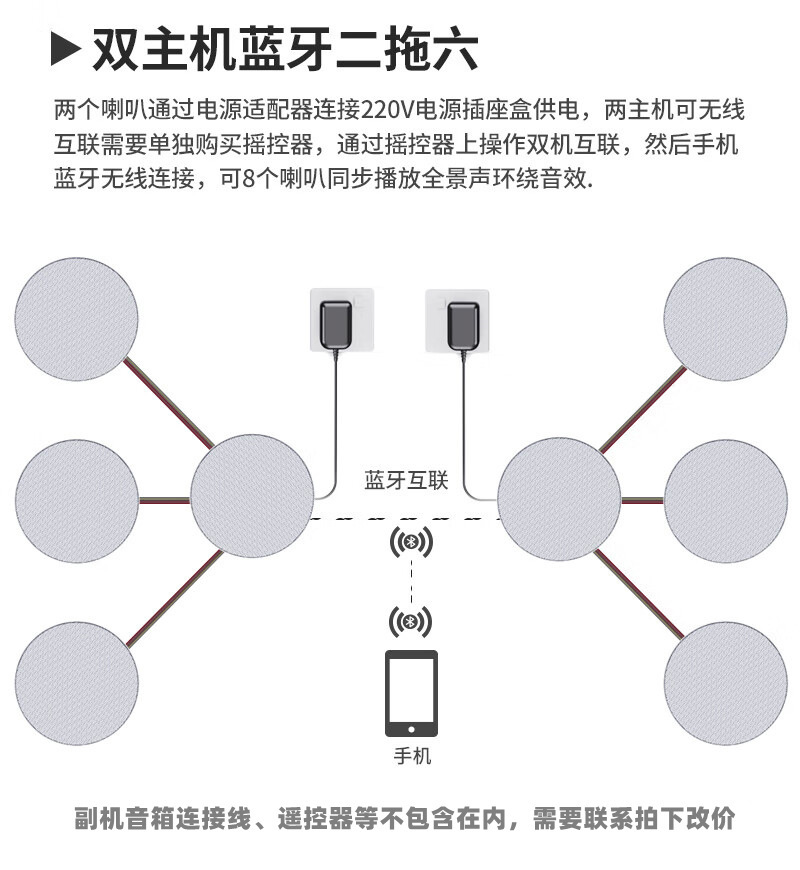 ▶双主机蓝牙二拖六

两个喇叭通过电源适配器连接220V电源插座盒供电，两主机可无线互联需要单独购买摇控器，通过摇控器上操作双机互联，然后手机蓝牙无线连接，可8个喇叭同步播放全景声环绕音效.

蓝牙互联

手机

副机音箱连接线、遥控器等不包含在内，需要联系拍下改价