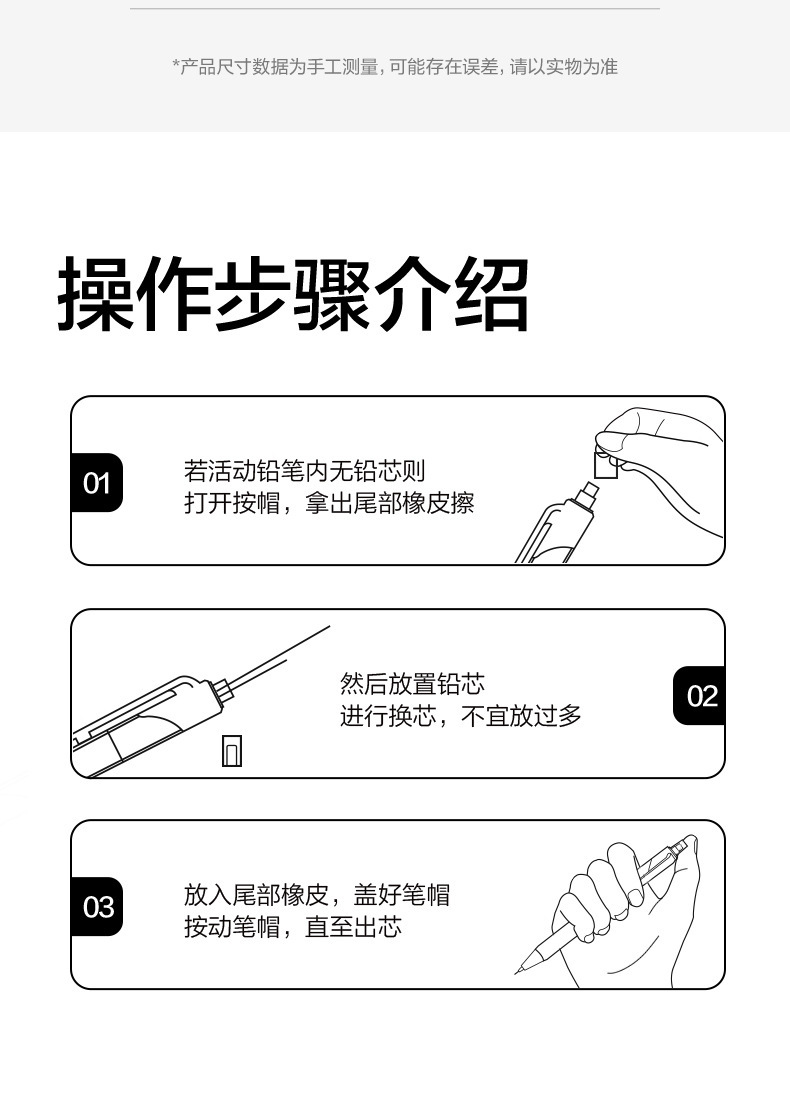 *产品尺寸数据为手工测量，可能存在误差，请以实物为准

操作步骤介绍

01

若活动铅笔内无铅芯则
打开按帽，拿出尾部橡皮擦

然后放置铅芯
进行换芯，不宜放过多

02

03

放入尾部橡皮，盖好笔帽
按动笔帽，直至出芯