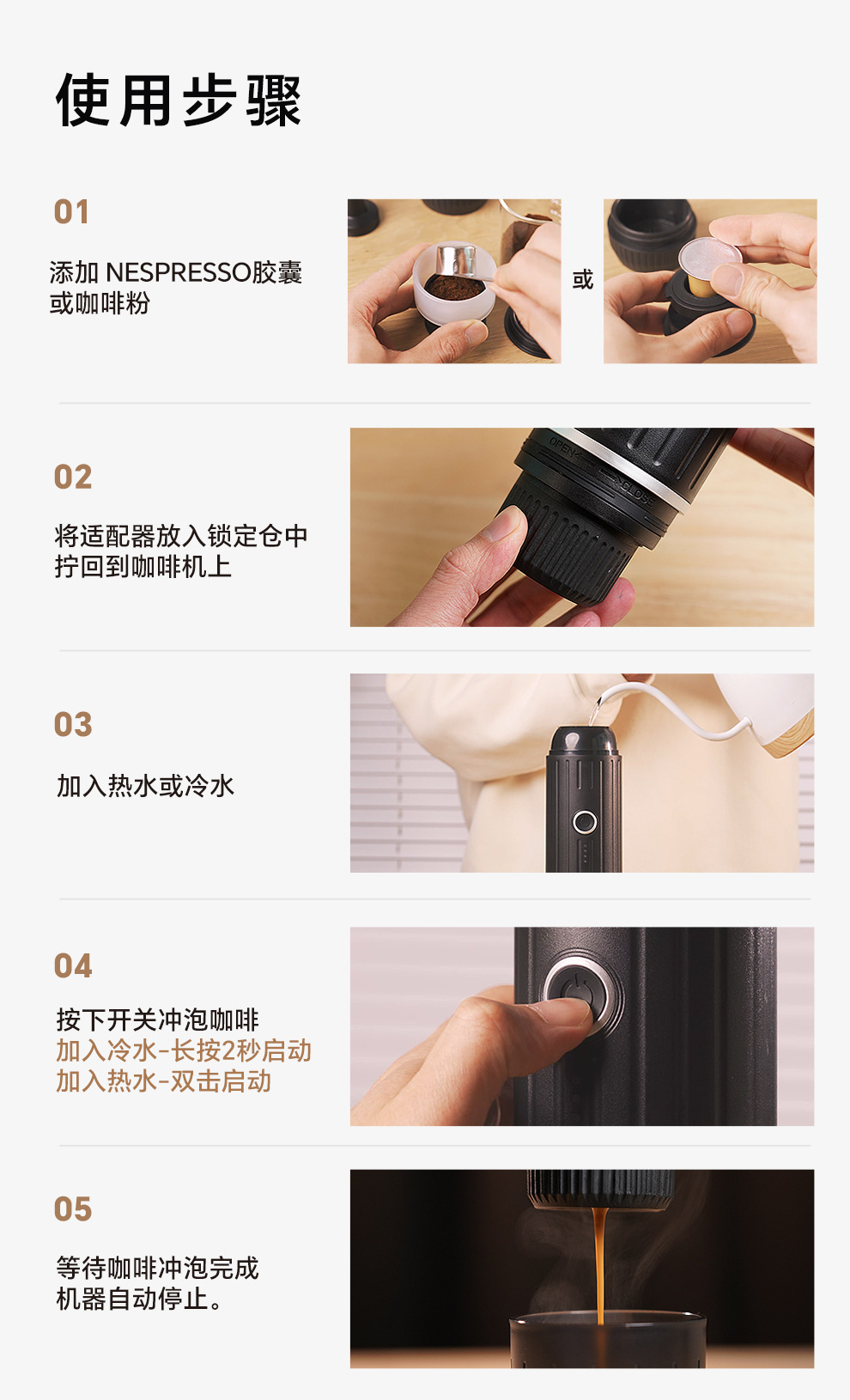 使用步骤

01

添加 NESPRESSO胶囊
或咖啡粉

或

02

将适配器放入锁定仓中
拧回到咖啡机上

OPEN

CLOSE

03

加入热水或冷水

04

按下开关冲泡咖啡
加入冷水-长按2秒启动
加入热水-双击启动

05

等待咖啡冲泡完成
机器自动停止。