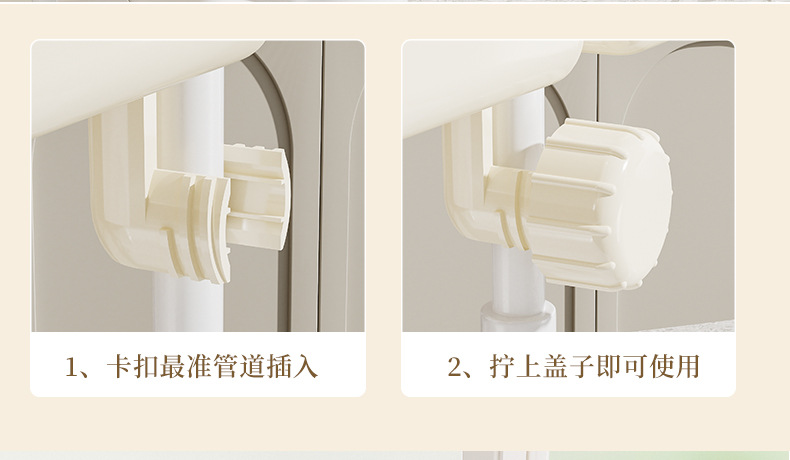 1、卡扣最准管道插入

2、拧上盖子即可使用