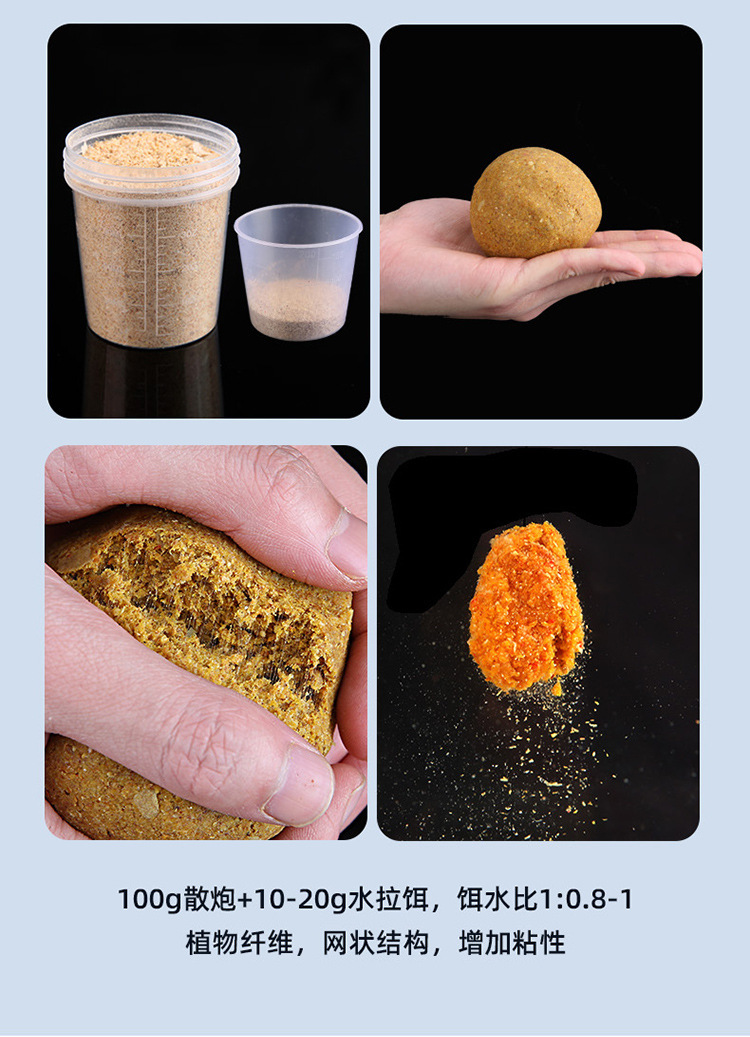 100g散炮+10-20g水拉饵，饵水比1:0.8-1
植物纤维，网状结构，增加粘性