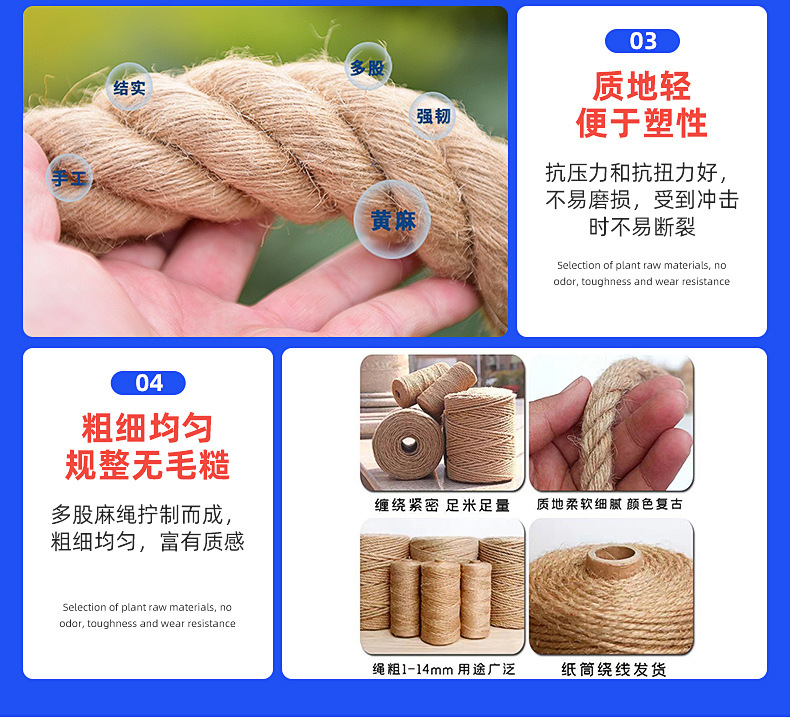 结实

多股

强韧

手工

黄麻

03

质地轻
便于塑性

抗压力和抗扭力好，不易磨损，受到冲击时不易断裂

Selection of plant raw materials, no odor, toughness and wear resistance

04

粗细均匀
规整无毛糙

多股麻绳拧制而成，粗细均匀，富有质感

Selection of plant raw materials, no odor, toughness and wear resistance

缠绕紧密 足米足量

质地柔软细腻 颜色复古

绳粗1-14mm 用途广泛

纸筒绕线发货