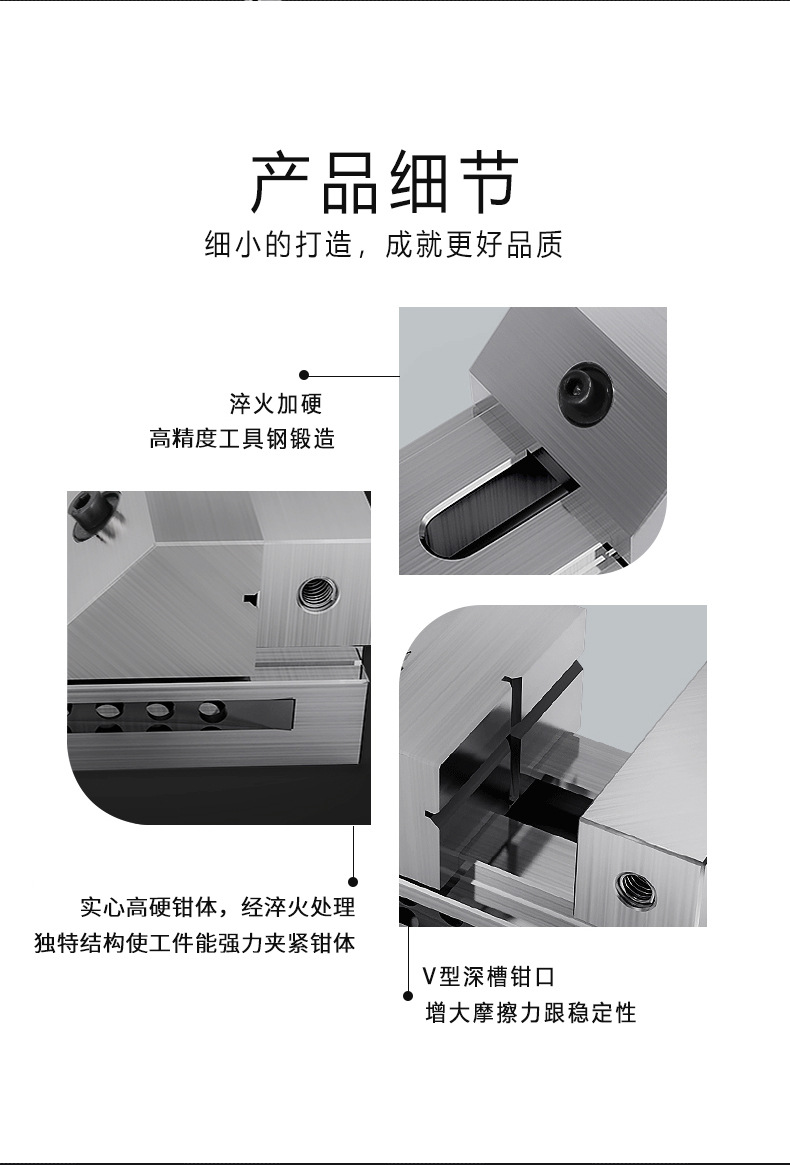 产品细节

细小的打造，成就更好品质

淬火加硬
高精度工具钢锻造

实心高硬钳体，经淬火处理
独特结构使工件能强力夹紧钳体

V型深槽钳口
增大摩擦力跟稳定性