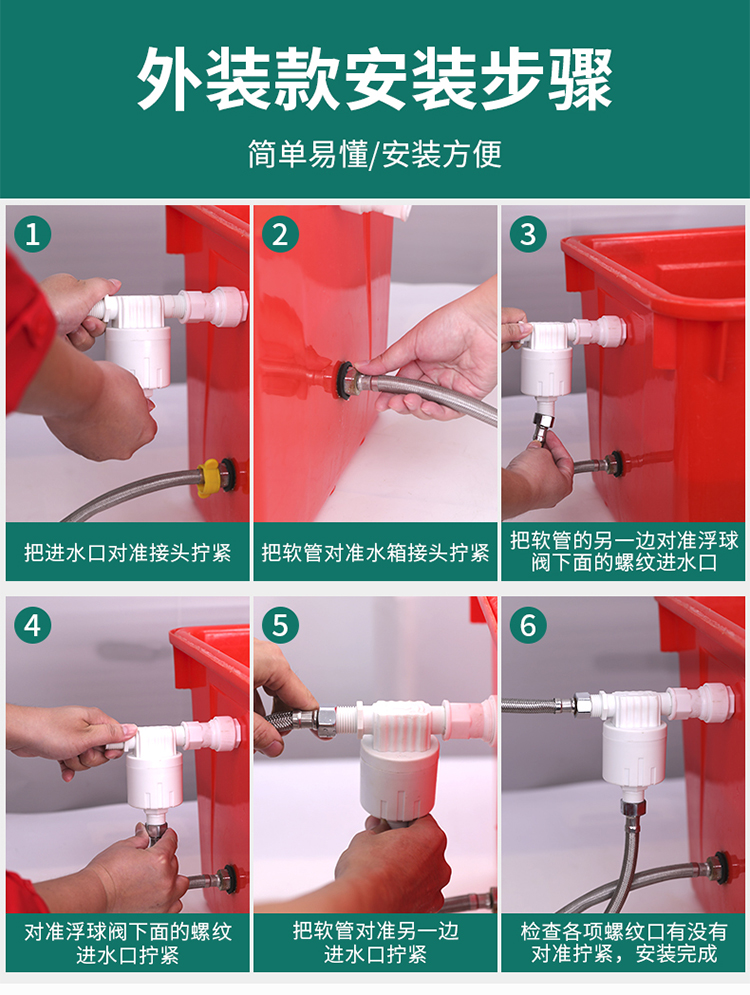 外装款安装步骤

简单易懂/安装方便

1

把进水口对准接头拧紧

2

把软管对准水箱接头拧紧

3

把软管的另一边对准浮球阀下面的螺纹进水口

4

对准浮球阀下面的螺纹进水口拧紧

5

把软管对准另一边进水口拧紧

6

检查各项螺纹口有没有对准拧紧，安装完成