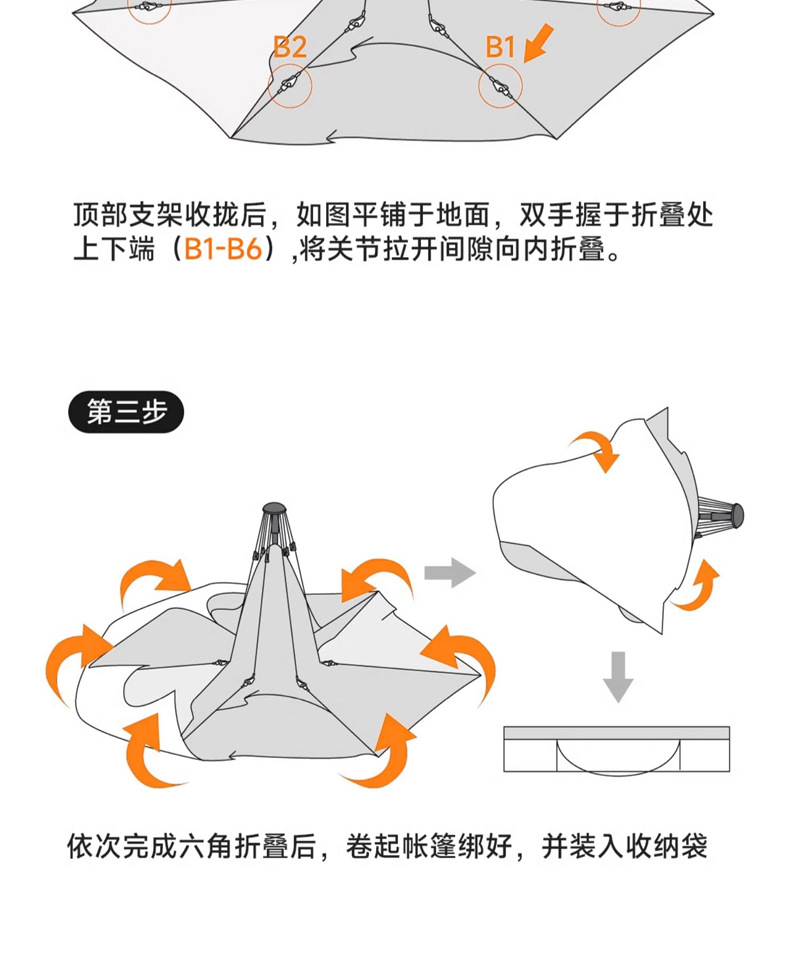 B2

B1

顶部支架收拢后，如图平铺于地面，双手握于折叠处上下端（B1-B6）,将关节拉开间隙向内折叠。

第三步

依次完成六角折叠后，卷起帐篷绑好，并装入收纳袋