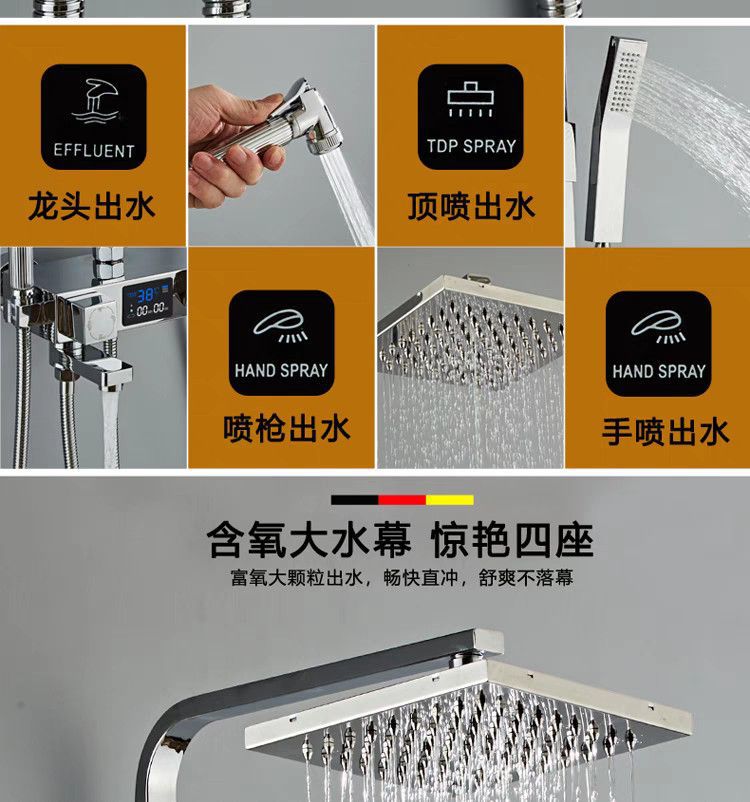 EFFLUENT

龙头出水

TDP SPRAY

顶喷出水

38°
00:00

HAND SPRAY

喷枪出水

HAND SPRAY

手喷出水

含氧大水幕 惊艳四座

富氧大颗粒出水，畅快直冲，舒爽不落幕