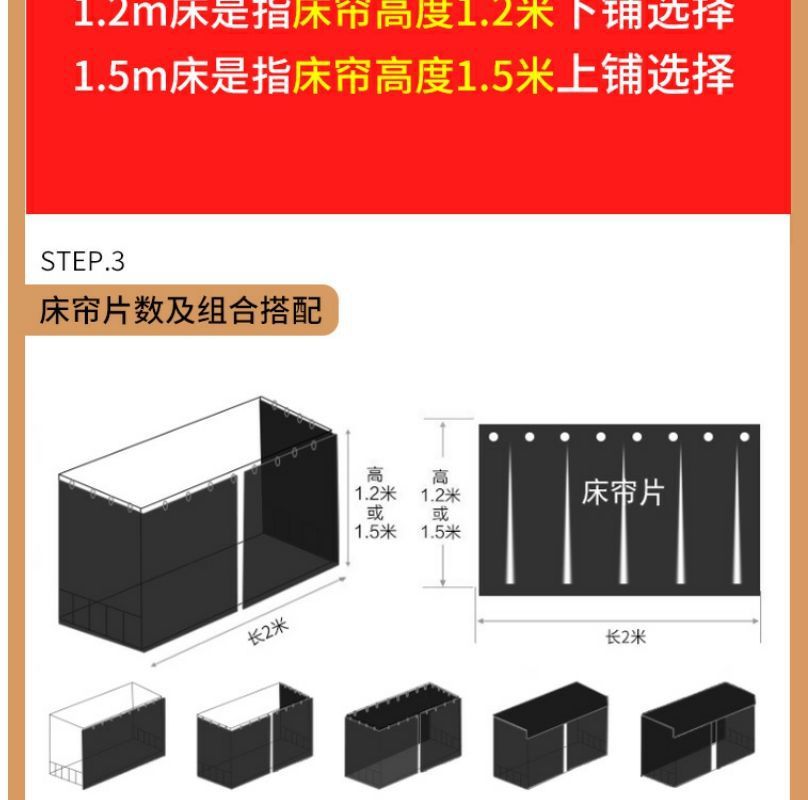 1.2m床是指床帘高度1.2米下铺选择

1.5m床是指床帘高度1.5米上铺选择

STEP.3

床帘片数及组合搭配

高
1.2米
或
1.5米

长2米

高
1.2米
或
1.5米

床帘片

长2米