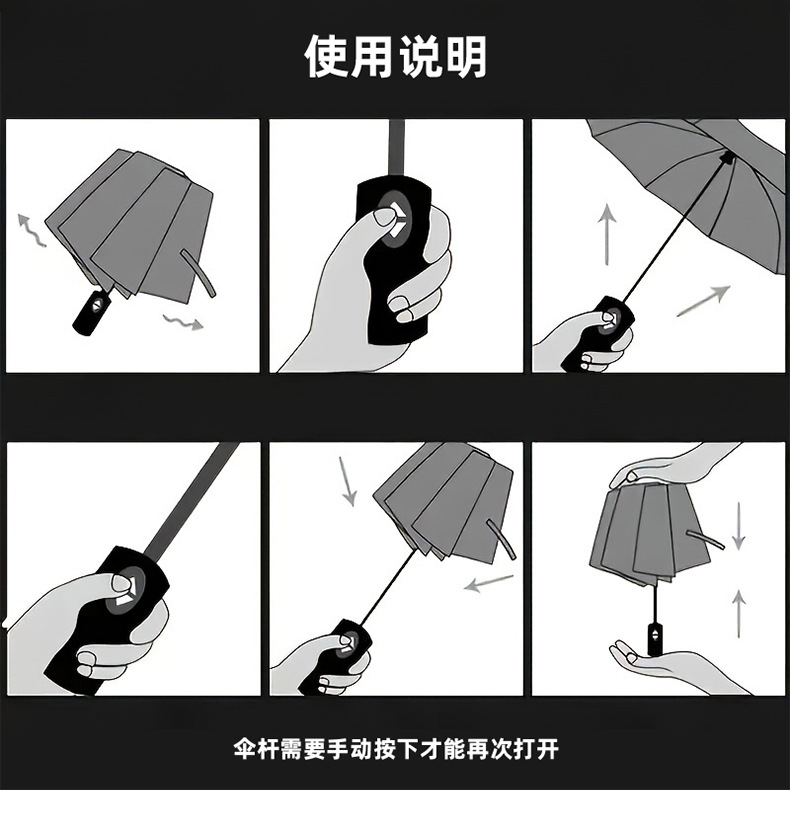 使用说明

伞杆需要手动按下才能再次打开