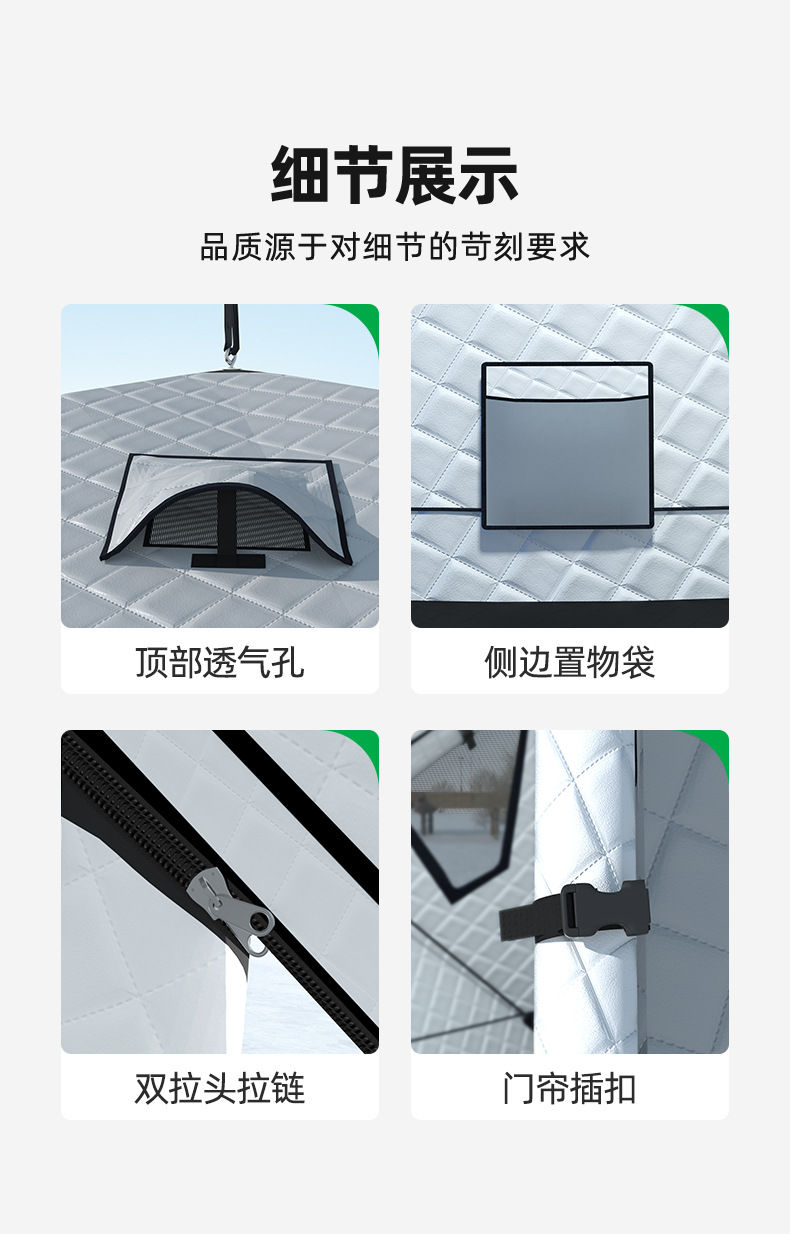 细节展示

品质源于对细节的苛刻要求

顶部透气孔

侧边置物袋

双拉头拉链

门帘插扣