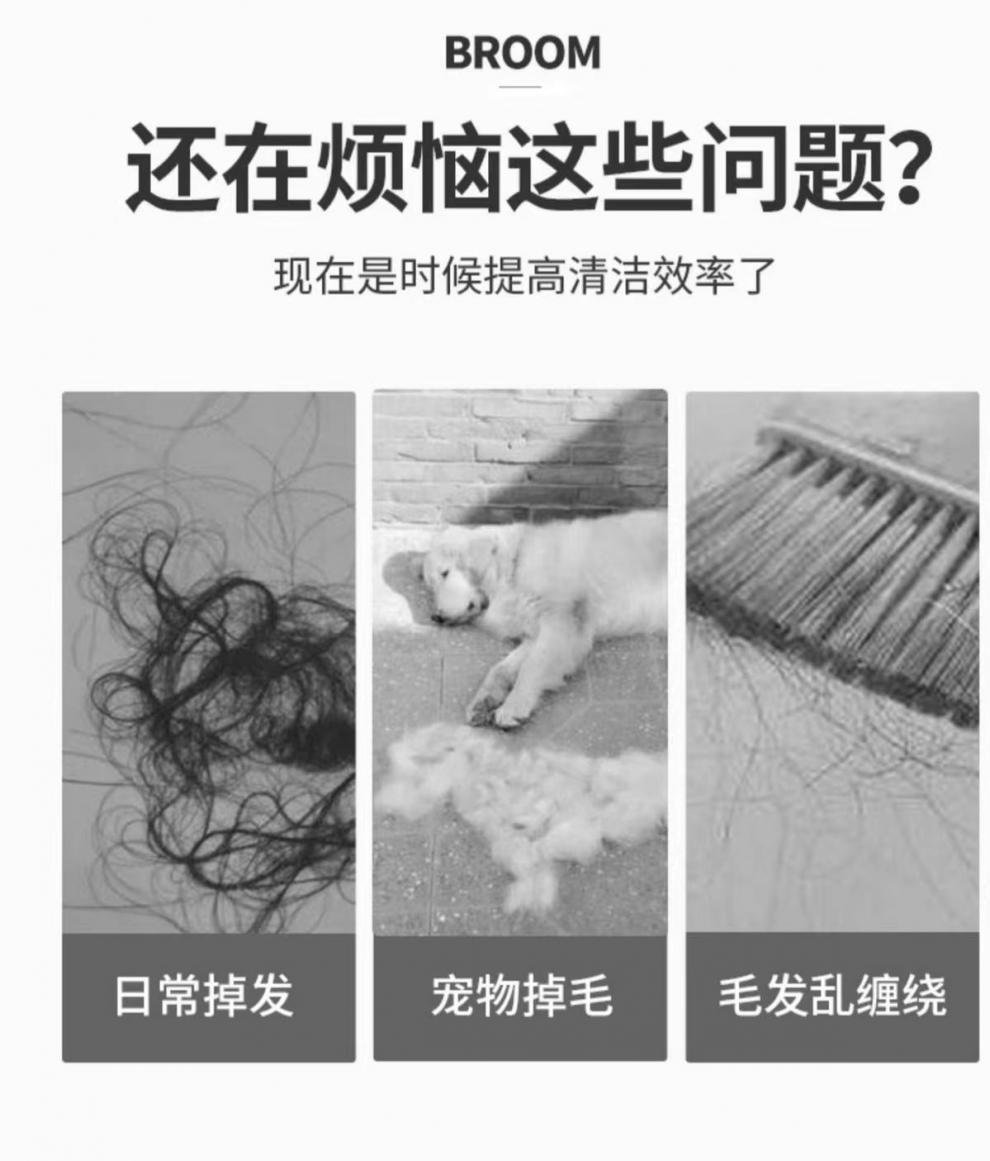 BROOM

还在烦恼这些问题?

现在是时候提高清洁效率了

日常掉发

宠物掉毛

毛发乱缠绕