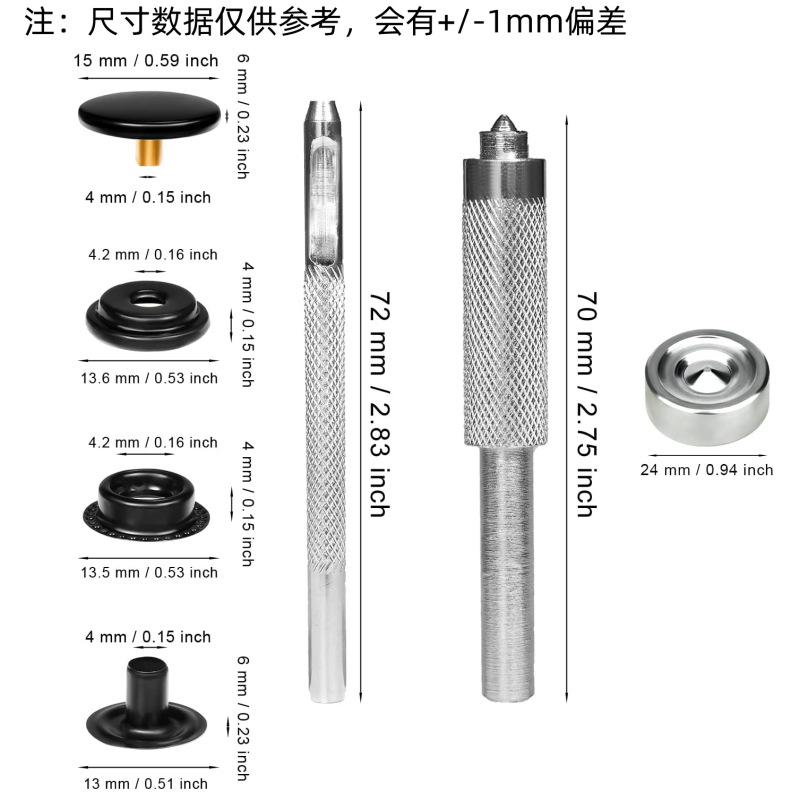 注：尺寸数据仅供参考，会有+/-1mm偏差

15 mm / 0.59 inch
6 mm / 0.23 inch
4 mm / 0.15 inch

4.2 mm / 0.16 inch
4 mm / 0.15 inch
13.6 mm / 0.53 inch

4.2 mm / 0.16 inch
4 mm / 0.15 inch
13.5 mm / 0.53 inch

4 mm / 0.15 inch
6 mm / 0.23 inch
13 mm / 0.51 inch

72 mm / 2.83 inch

70 mm / 2.75 inch

24 mm / 0.94 inch