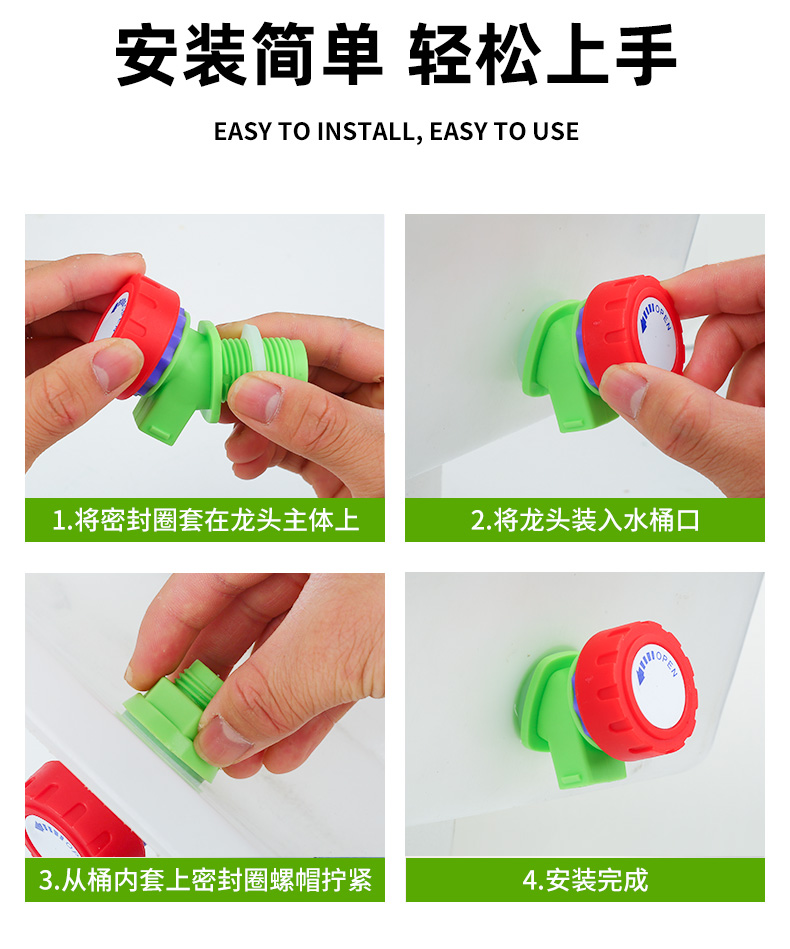 安装简单 轻松上手

EASY TO INSTALL, EASY TO USE

OPEN

1.将密封圈套在龙头主体上

OPEN

2.将龙头装入水桶口

3.从桶内套上密封圈螺帽拧紧

OPEN

4.安装完成