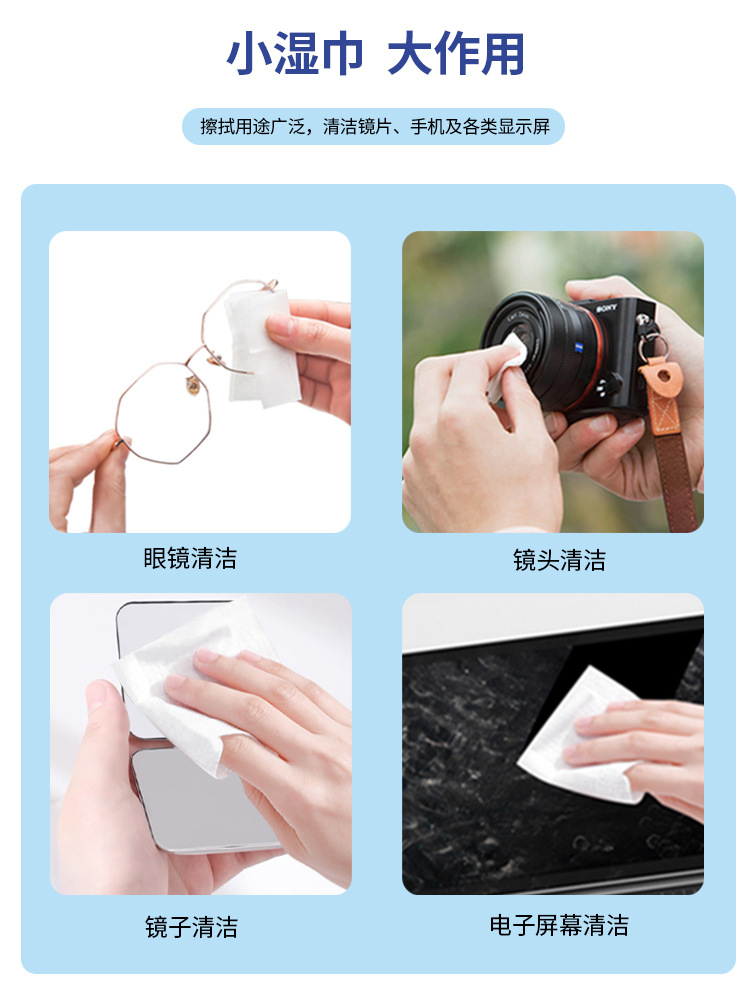 小湿巾 大作用

擦拭用途广泛，清洁镜片、手机及各类显示屏

SONY

眼镜清洁

镜头清洁

镜子清洁

电子屏幕清洁