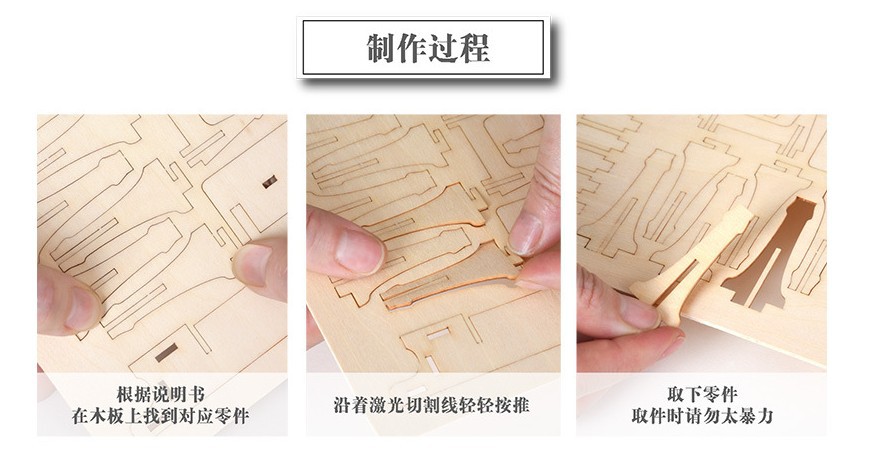 制作过程

根据说明书
在木板上找到对应零件

沿着激光切割线轻轻按推

取下零件
取件时请勿太暴力