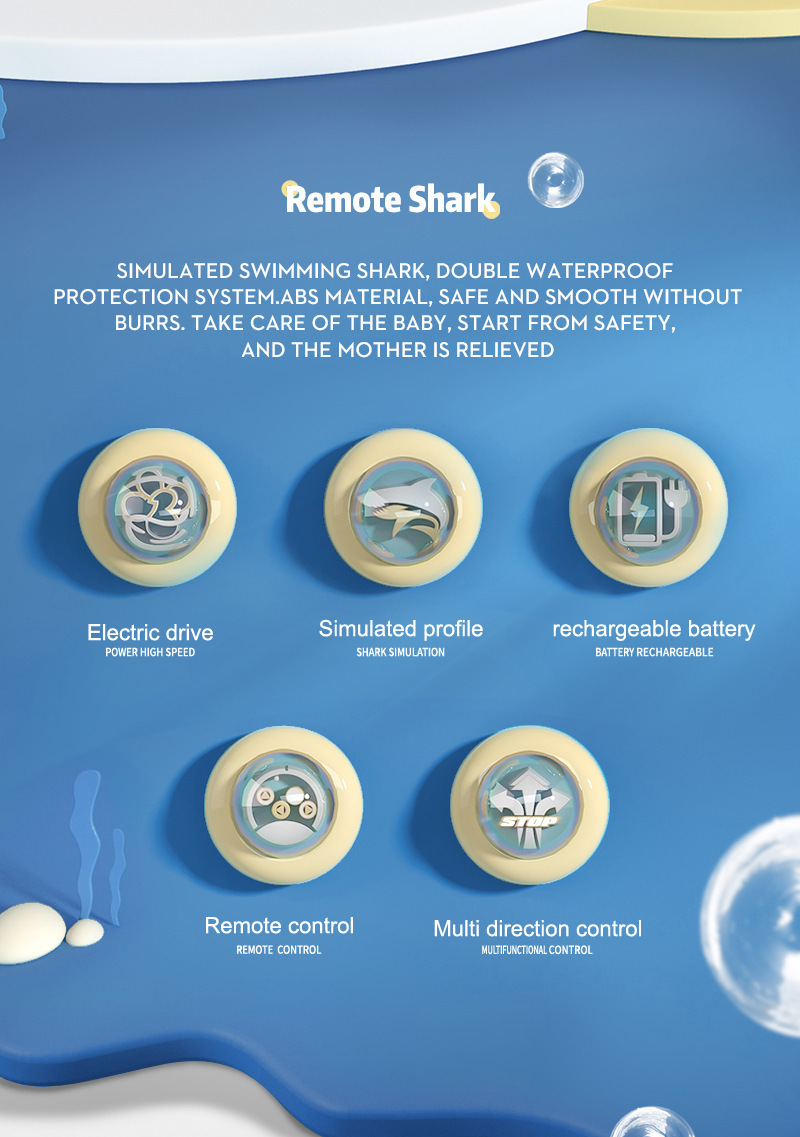 Remote Shark

SIMULATED SWIMMING SHARK, DOUBLE WATERPROOF PROTECTION SYSTEM.ABS MATERIAL, SAFE AND SMOOTH WITHOUT BURRS. TAKE CARE OF THE BABY, START FROM SAFETY, AND THE MOTHER IS RELIEVED

Electric drive
POWER HIGH SPEED

Simulated profile
SHARK SIMULATION

rechargeable battery
BATTERY RECHARGEABLE

Remote control
REMOTE CONTROL

STOP

Multi direction control
MULTIFUNCTIONAL CONTROL