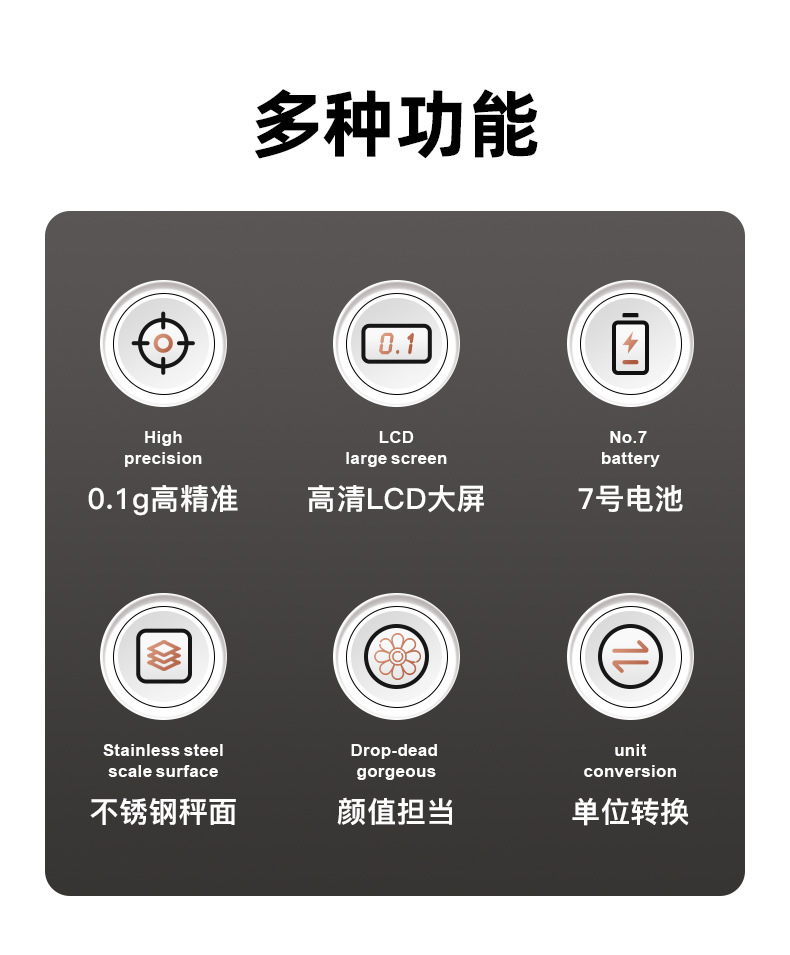 多种功能

0.1

High
precision

0.1g高精准

LCD
large screen

高清LCD大屏

No.7
battery

7号电池

Stainless steel
scale surface

不锈钢秤面

Drop-dead
gorgeous

颜值担当

unit
conversion

单位转换