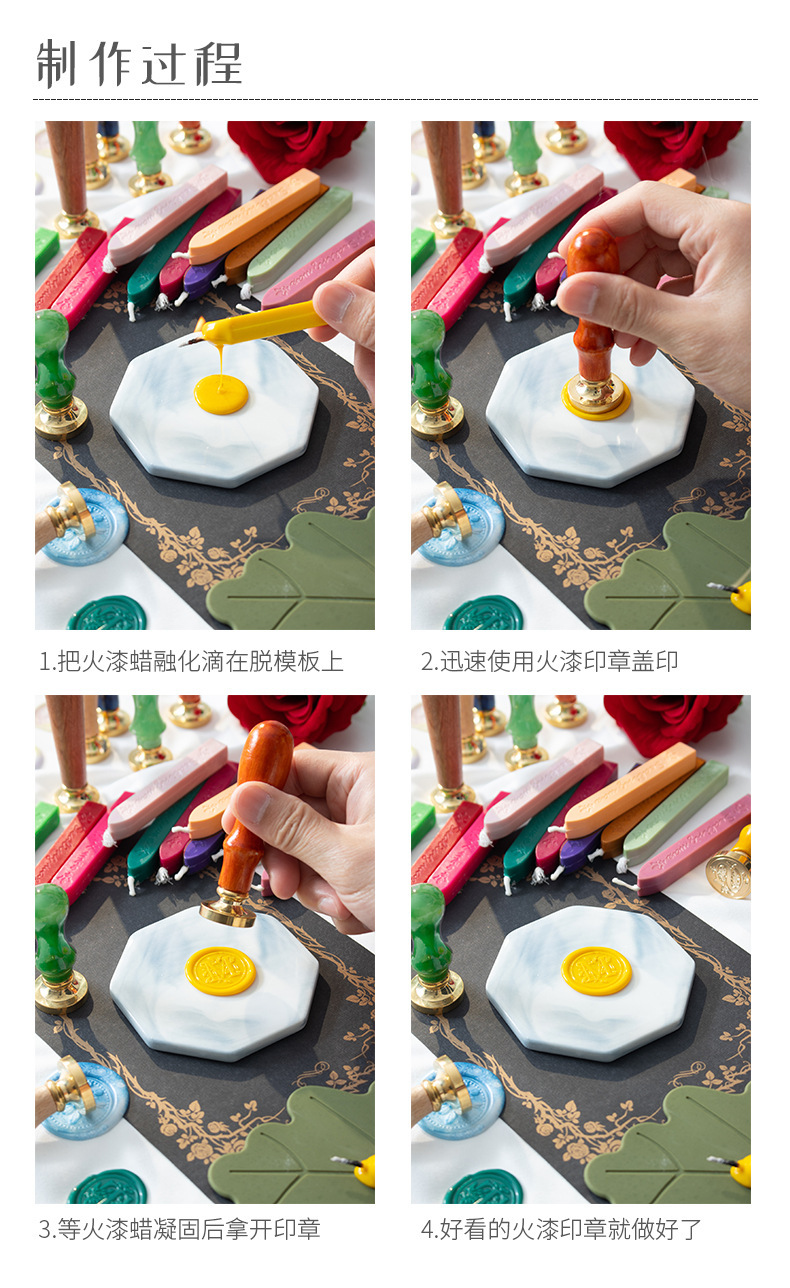 制作过程

1.把火漆蜡融化滴在脱模板上

2.迅速使用火漆印章盖印

3.等火漆蜡凝固后拿开印章

4.好看的火漆印章就做好了