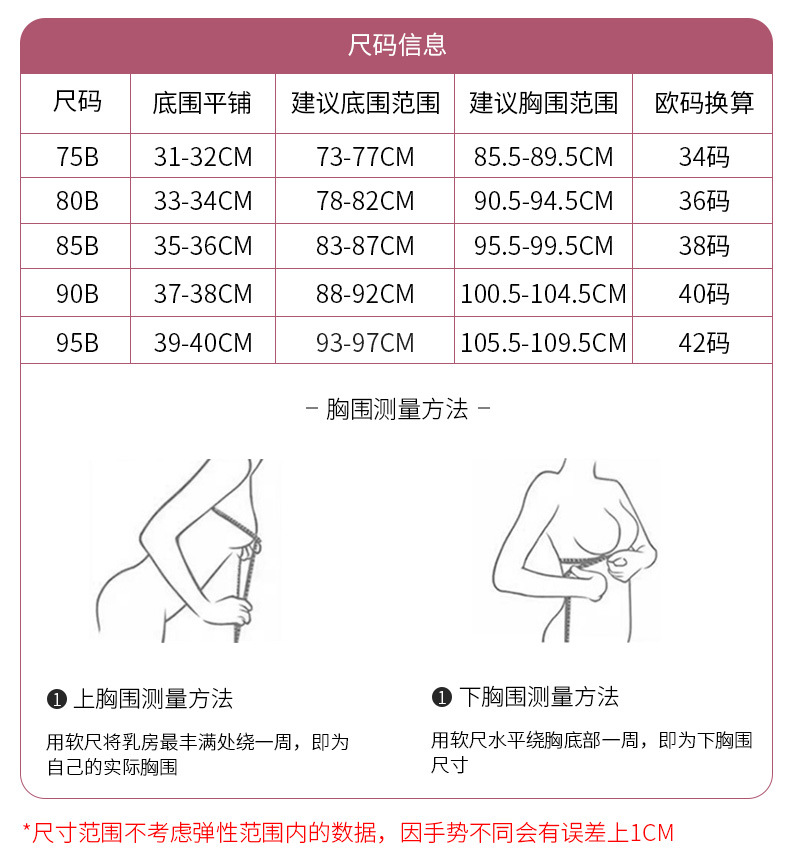 尺码信息

| 尺码 | 底围平铺 | 建议底围范围 | 建议胸围范围 | 欧码换算 |
|---|---|---|---|---|
| 75B | 31-32CM | 73-77CM | 85.5-89.5CM | 34码 |
| 80B | 33-34CM | 78-82CM | 90.5-94.5CM | 36码 |
| 85B | 35-36CM | 83-87CM | 95.5-99.5CM | 38码 |
| 90B | 37-38CM | 88-92CM | 100.5-104.5CM | 40码 |
| 95B | 39-40CM | 93-97CM | 105.5-109.5CM | 42码 |

- 胸围测量方法 -

❶ 上胸围测量方法

用软尺将乳房最丰满处绕一周，即为自己的实际胸围

❶ 下胸围测量方法

用软尺水平绕胸底部一周，即为下胸围尺寸

*尺寸范围不考虑弹性范围内的数据，因手势不同会有误差上1CM