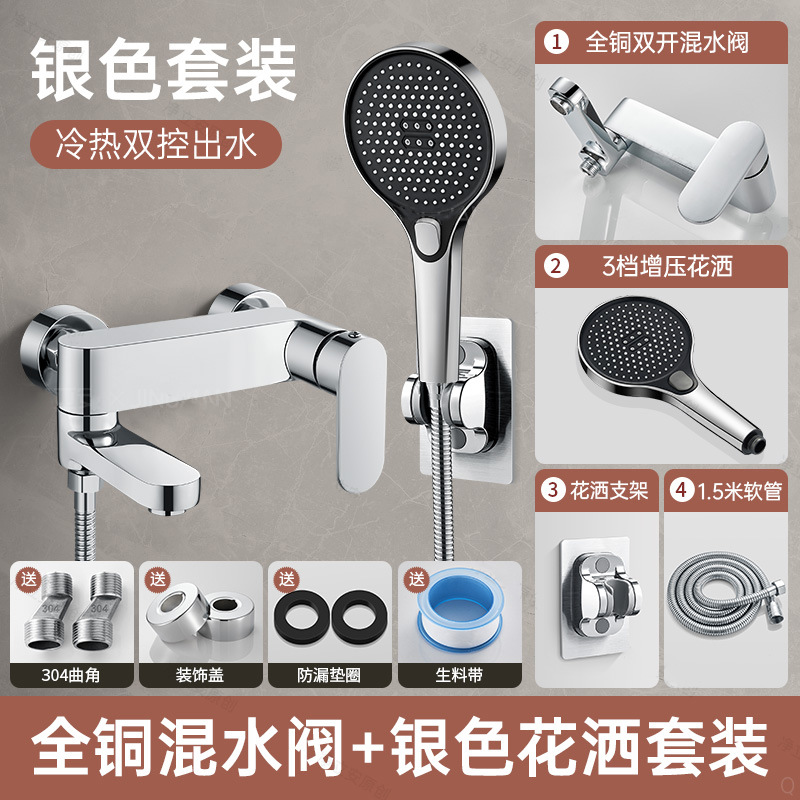 银色套装

冷热双控出水

① 全铜双开混水阀

② 3档增压花洒

③ 花洒支架

④ 1.5米软管

送
304
304
304曲角

送
装饰盖

送
防漏垫圈

送
生料带

全铜混水阀+银色花洒套装