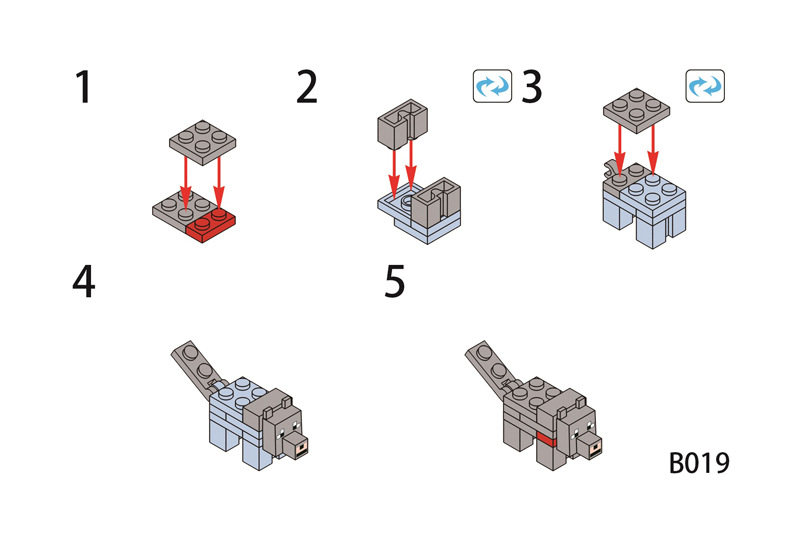 1

2

3

4

5

B019