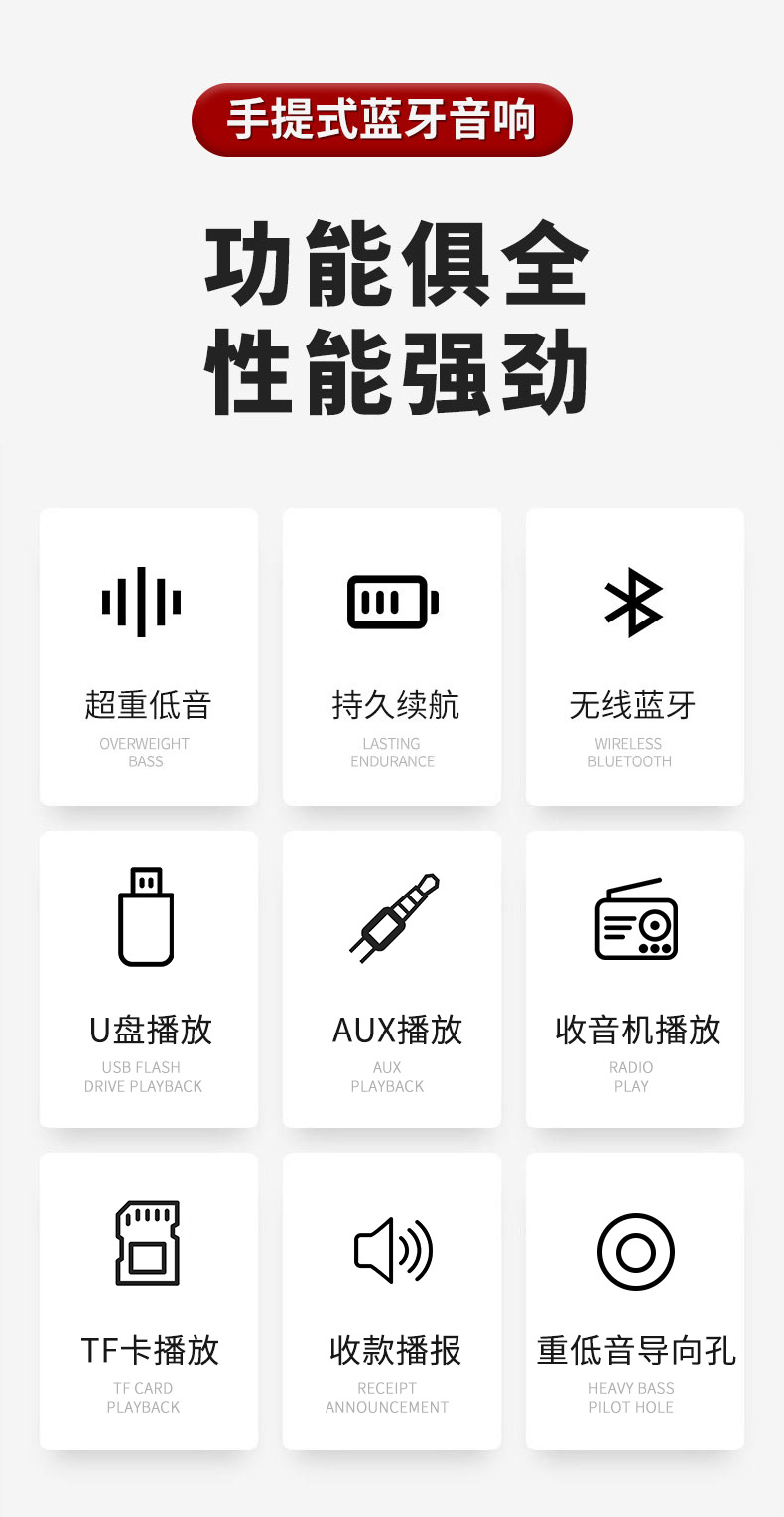 手提式蓝牙音响

功能俱全
性能强劲

超重低音
OVERWEIGHT
BASS

持久续航
LASTING
ENDURANCE

无线蓝牙
WIRELESS
BLUETOOTH

U盘播放
USB FLASH
DRIVE PLAYBACK

AUX播放
AUX
PLAYBACK

收音机播放
RADIO
PLAY

TF卡播放
TF CARD
PLAYBACK

收款播报
RECEIPT
ANNOUNCEMENT

重低音导向孔
HEAVY BASS
PILOT HOLE