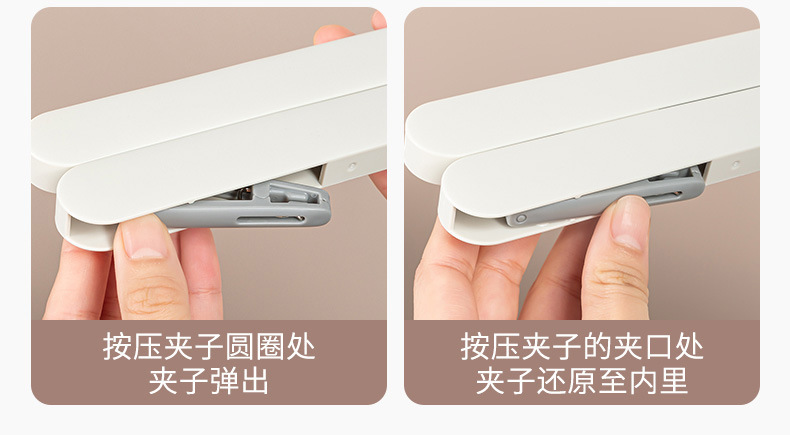 按压夹子圆圈处
夹子弹出

按压夹子的夹口处
夹子还原至内里