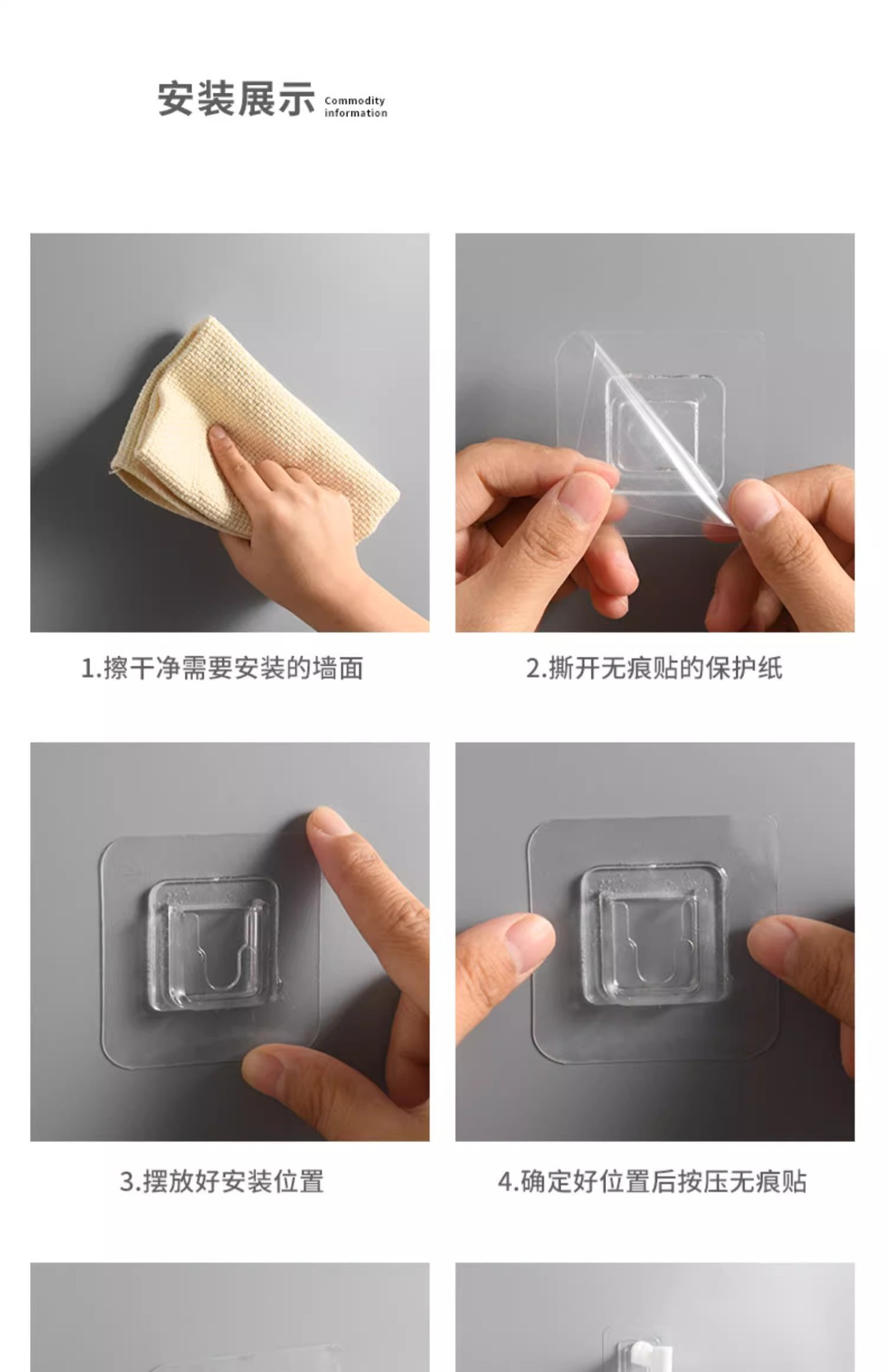 安装展示 Commodity information

1.擦干净需要安装的墙面

2.撕开无痕贴的保护纸

3.摆放好安装位置

4.确定好位置后按压无痕贴