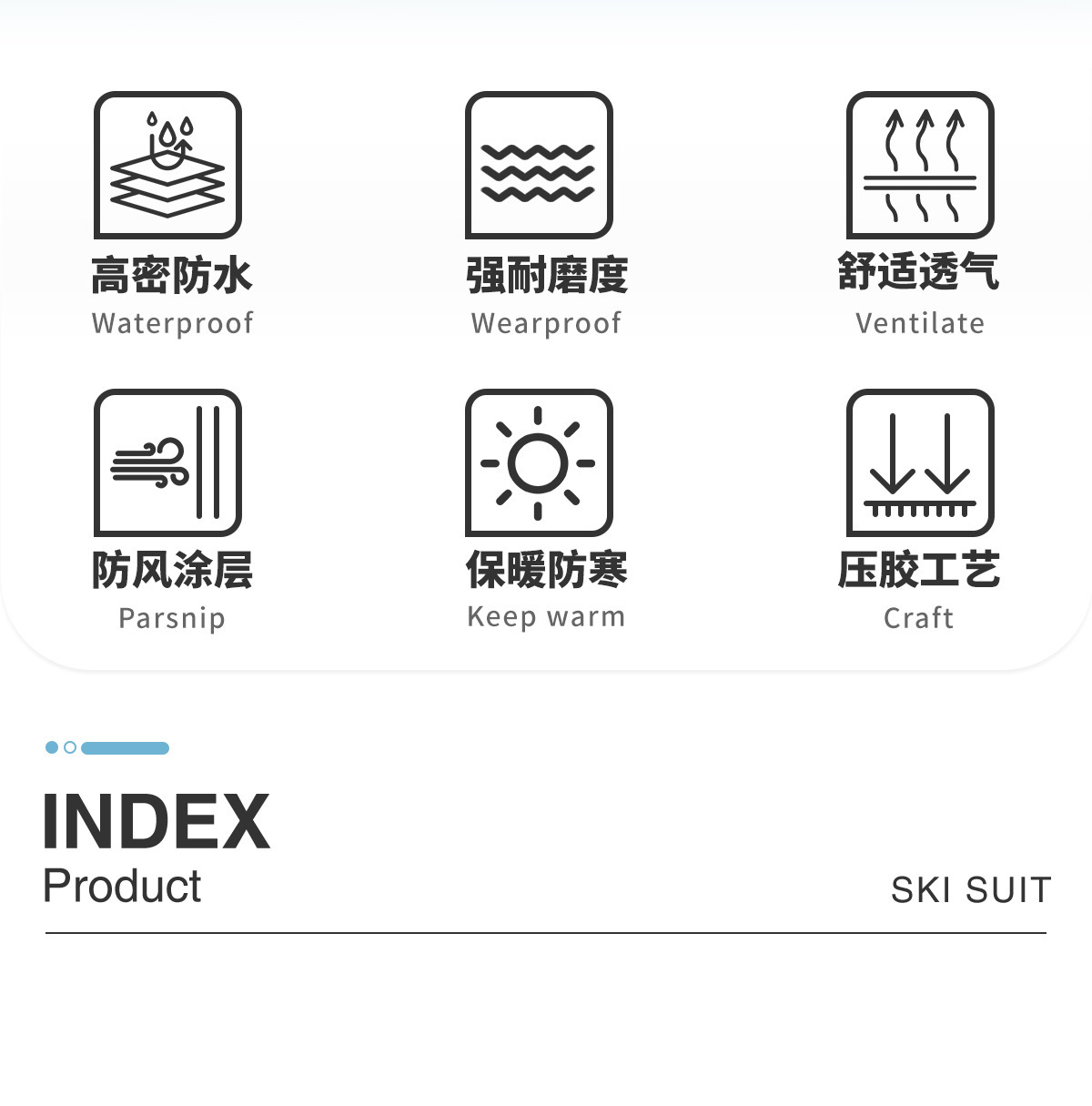 高密防水
Waterproof

强耐磨度
Wearproof

舒适透气
Ventilate

防风涂层
Parsnip

保暖防寒
Keep warm

压胶工艺
Craft

INDEX
Product

SKI SUIT