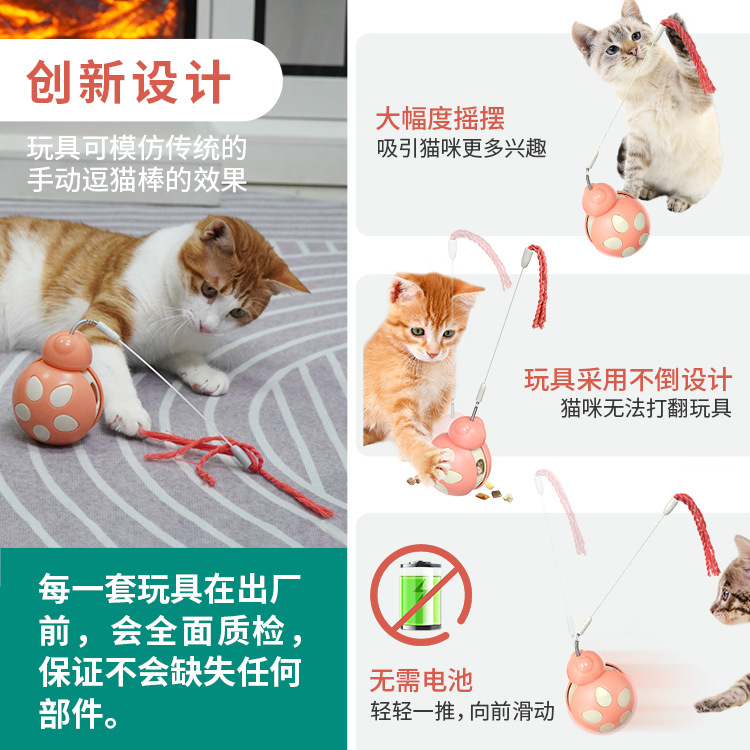 创新设计

玩具可模仿传统的手动逗猫棒的效果

每一套玩具在出厂前，会全面质检，保证不会缺失任何部件。

大幅度摇摆
吸引猫咪更多兴趣

玩具采用不倒设计
猫咪无法打翻玩具

无需电池
轻轻一推，向前滑动