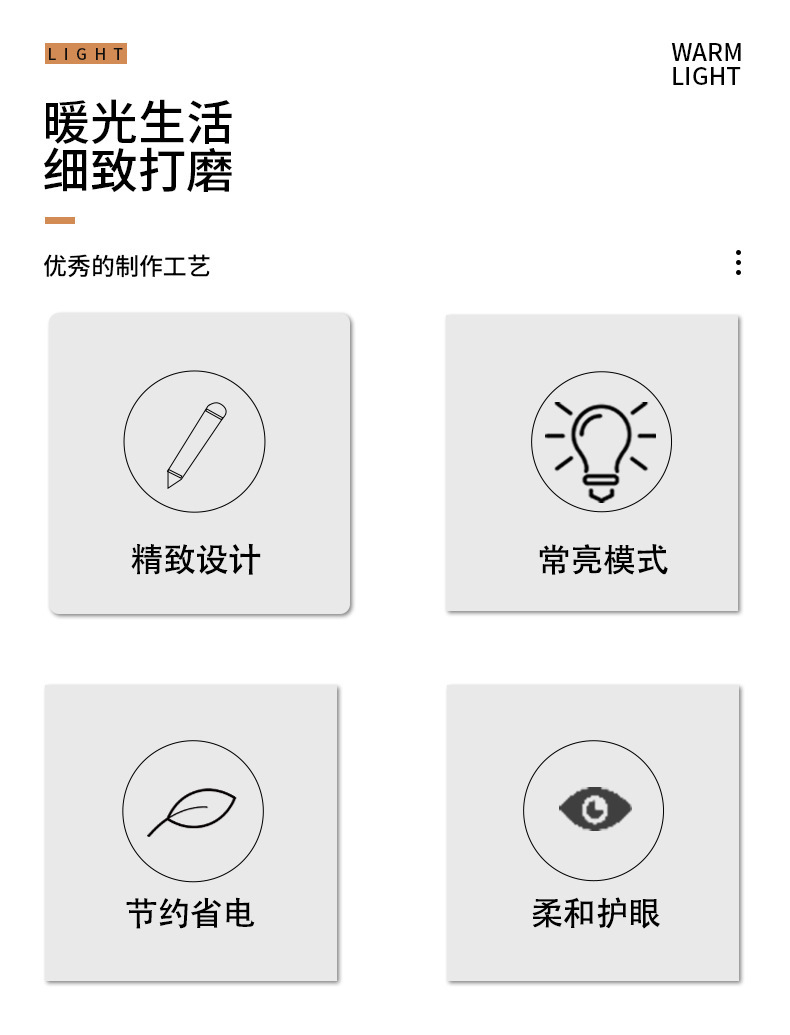 LIGHT

WARM
LIGHT

暖光生活
细致打磨

优秀的制作工艺

精致设计

常亮模式

节约省电

柔和护眼