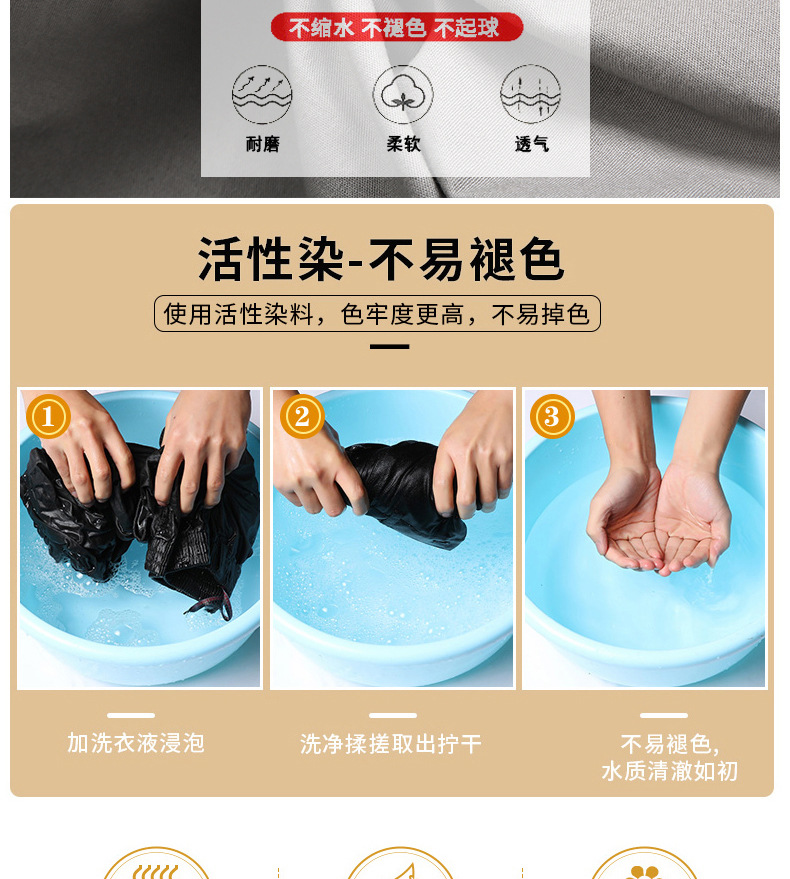 不缩水 不褪色 不起球

耐磨

柔软

透气

活性染-不易褪色

使用活性染料，色牢度更高，不易掉色

①

②

③

加洗衣液浸泡

洗净揉搓取出拧干

不易褪色，
水质清澈如初