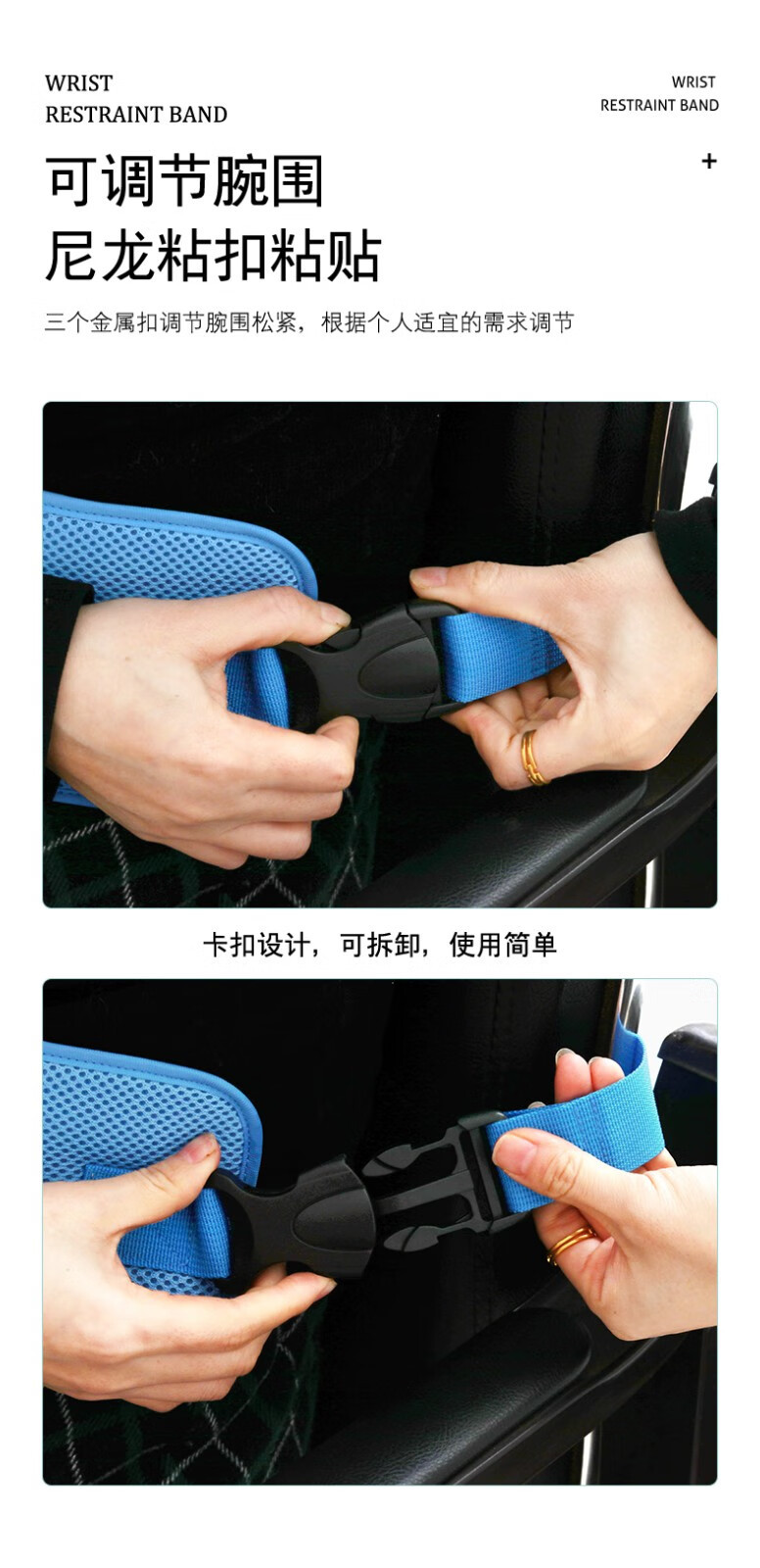 WRIST
RESTRAINT BAND

WRIST
RESTRAINT BAND

+

可调节腕围
尼龙粘扣粘贴

三个金属扣调节腕围松紧，根据个人适宜的需求调节

卡扣设计，可拆卸，使用简单