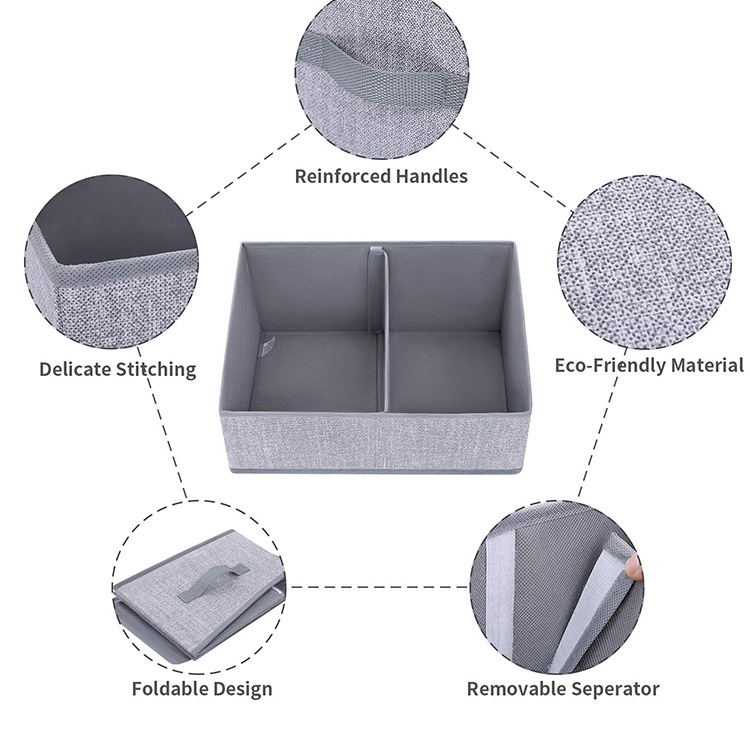 Reinforced Handles

Delicate Stitching

Eco-Friendly Material

Foldable Design

Removable Seperator