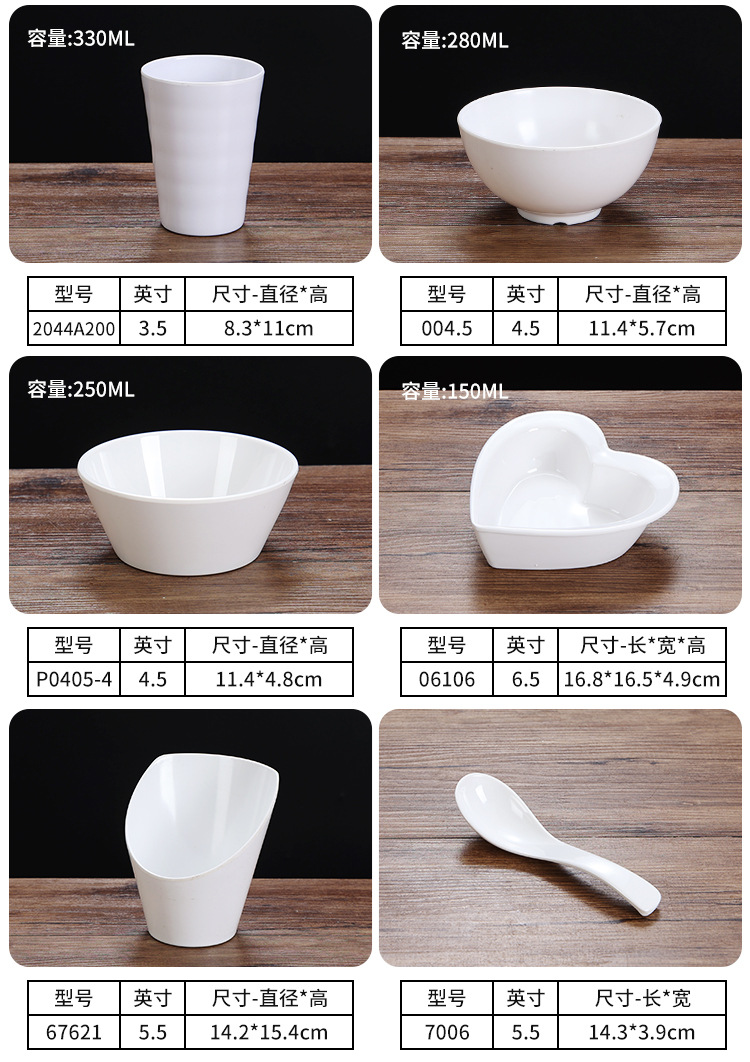 容量:330ML

| 型号 | 英寸 | 尺寸-直径*高 |
|---|---|---|
| 2044A200 | 3.5 | 8.3*11cm |

容量:280ML

| 型号 | 英寸 | 尺寸-直径*高 |
|---|---|---|
| 004.5 | 4.5 | 11.4*5.7cm |

容量:250ML

| 型号 | 英寸 | 尺寸-直径*高 |
|---|---|---|
| P0405-4 | 4.5 | 11.4*4.8cm |

容量:150ML

| 型号 | 英寸 | 尺寸-长*宽*高 |
|---|---|---|
| 06106 | 6.5 | 16.8*16.5*4.9cm |

| 型号 | 英寸 | 尺寸-直径*高 |
|---|---|---|
| 67621 | 5.5 | 14.2*15.4cm |

| 型号 | 英寸 | 尺寸-长*宽 |
|---|---|---|
| 7006 | 5.5 | 14.3*3.9cm |