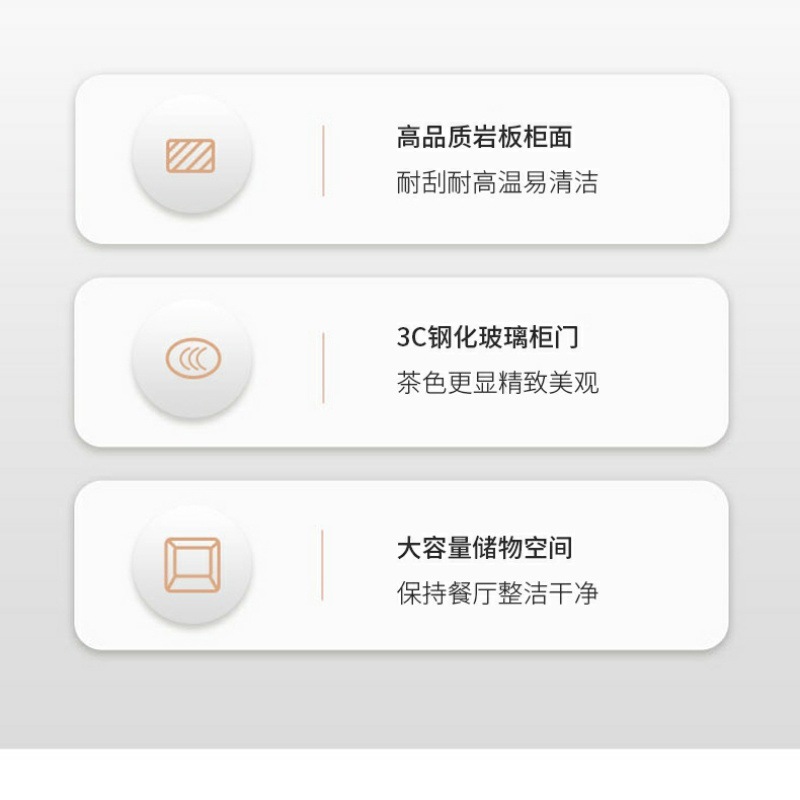 高品质岩板柜面
耐刮耐高温易清洁

3C钢化玻璃柜门
茶色更显精致美观

大容量储物空间
保持餐厅整洁干净