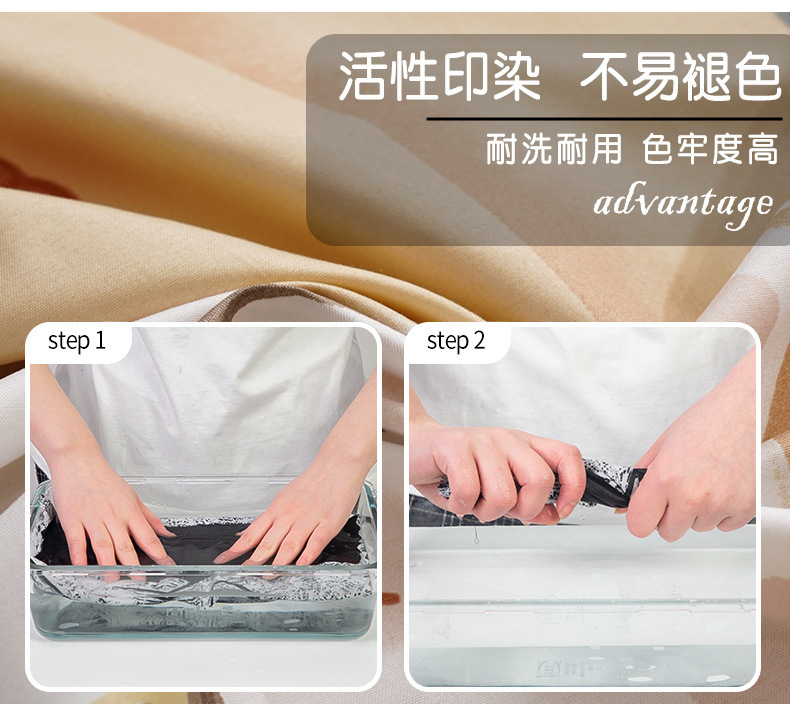 活性印染 不易褪色

耐洗耐用 色牢度高

advantage

step 1

step 2