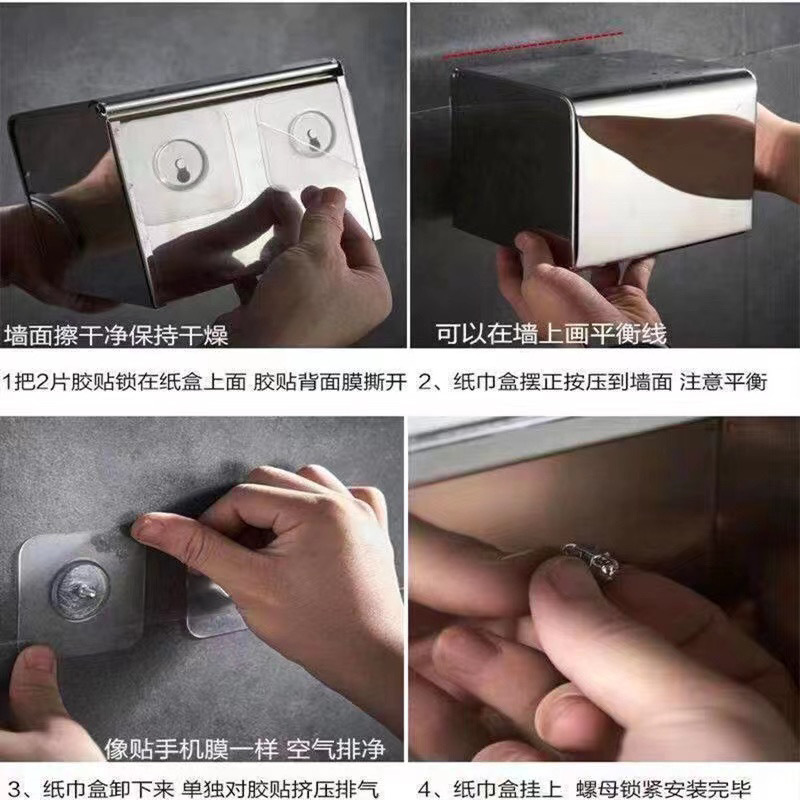 墙面擦干净保持干燥

1把2片胶贴锁在纸盒上面 胶贴背面膜撕开

可以在墙上画平衡线

2、纸巾盒摆正按压到墙面 注意平衡

像贴手机膜一样 空气排净

3、纸巾盒卸下来 单独对胶贴挤压排气

4、纸巾盒挂上 螺母锁紧安装完毕