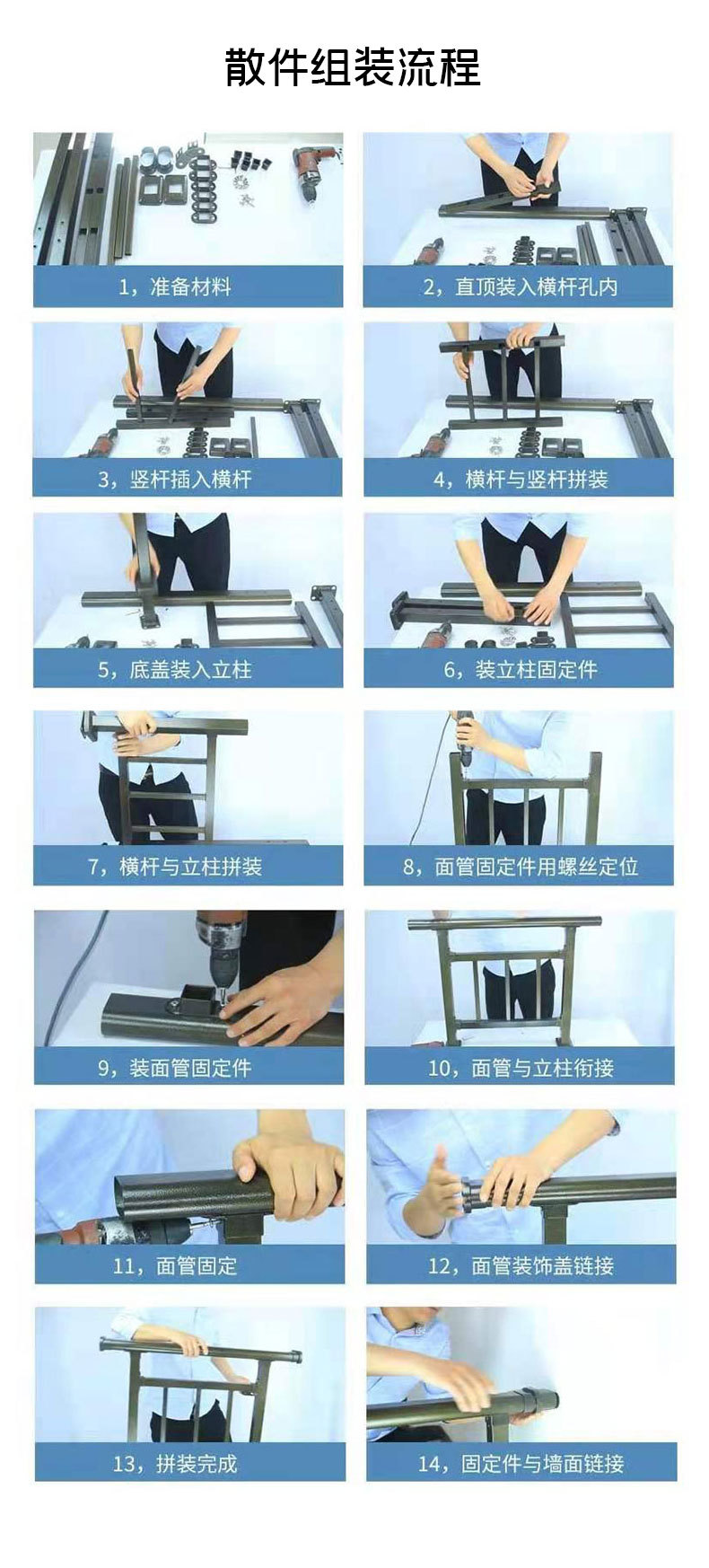 散件组装流程

1，准备材料

2，直顶装入横杆孔内

3，竖杆插入横杆

4，横杆与竖杆拼装

5，底盖装入立柱

6，装立柱固定件

7，横杆与立柱拼装

8，面管固定件用螺丝定位

9，装面管固定件

10，面管与立柱衔接

11，面管固定

12，面管装饰盖链接

13，拼装完成

14，固定件与墙面链接