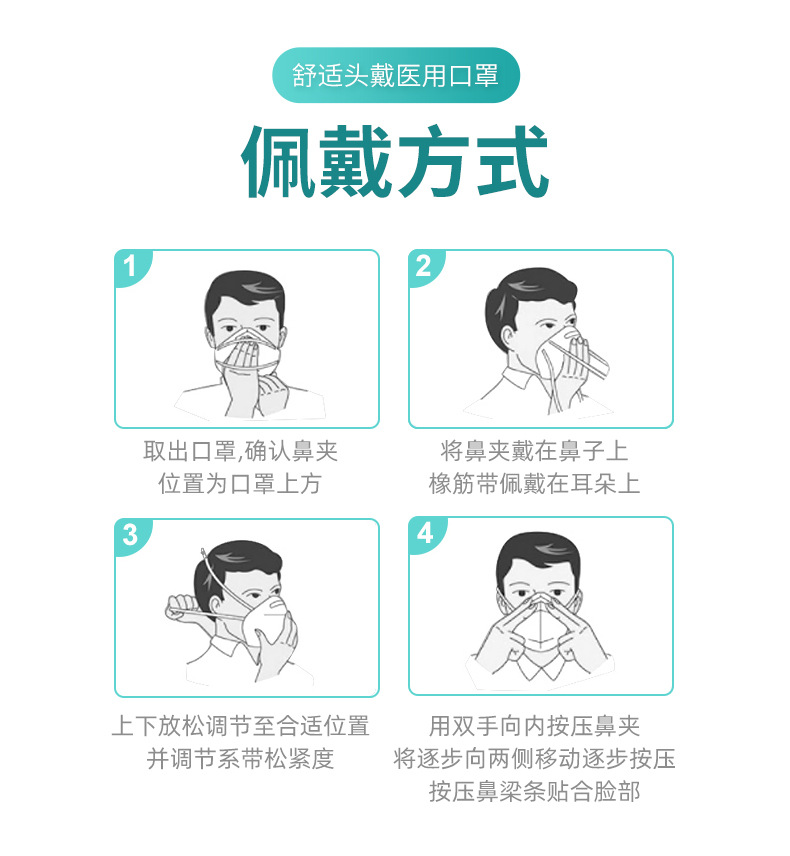 舒适头戴医用口罩

佩戴方式

1

取出口罩,确认鼻夹
位置为口罩上方

2

将鼻夹戴在鼻子上
橡筋带佩戴在耳朵上

3

上下放松调节至合适位置
并调节系带松紧度

4

用双手向内按压鼻夹
将逐步向两侧移动逐步按压
按压鼻梁条贴合脸部