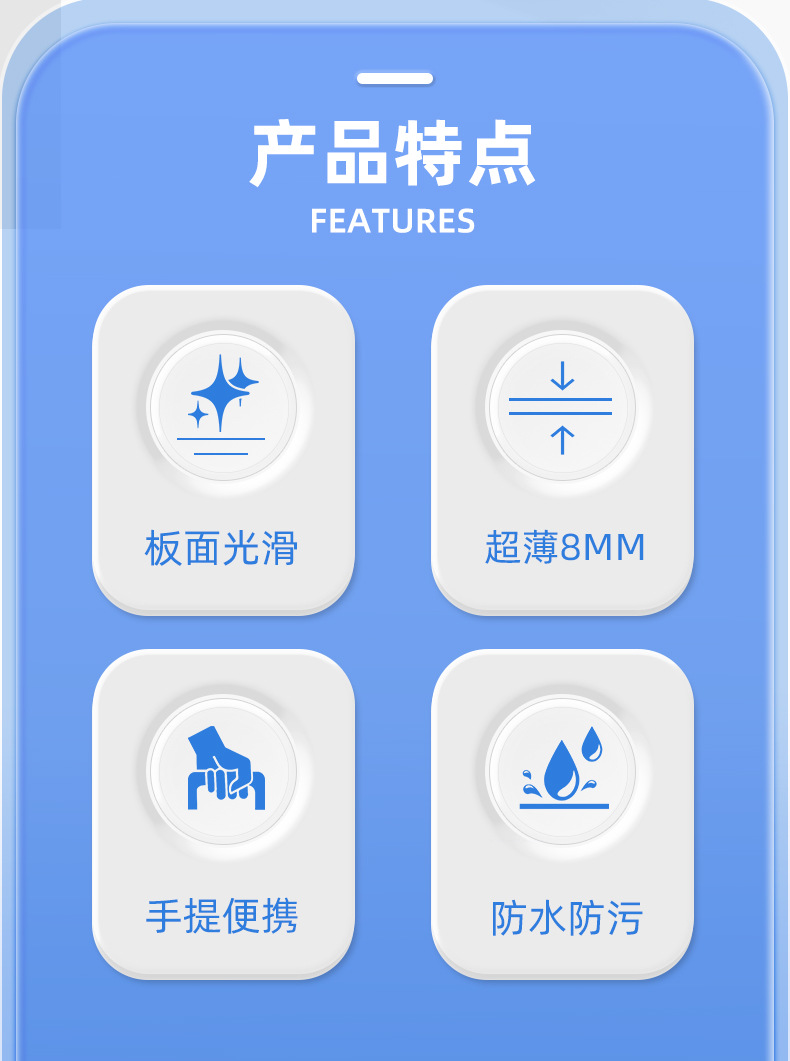 产品特点
FEATURES

板面光滑

超薄8MM

手提便携

防水防污