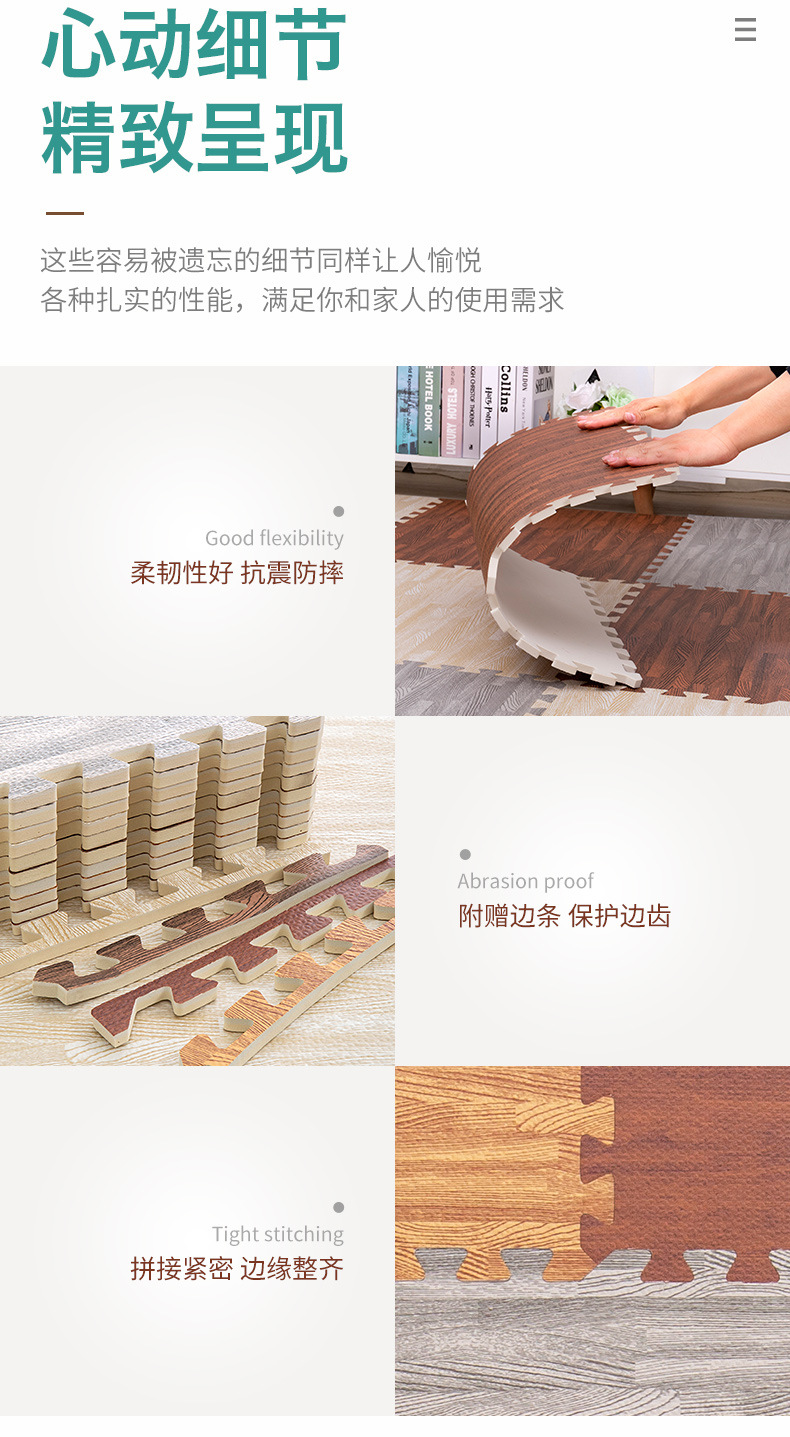 心动细节
精致呈现

这些容易被遗忘的细节同样让人愉悦
各种扎实的性能，满足你和家人的使用需求

Good flexibility
柔韧性好 抗震防摔

HOTEL BOOK
LUXURY HOTELS
Collins

Abrasion proof
附赠边条 保护边齿

Tight stitching
拼接紧密 边缘整齐