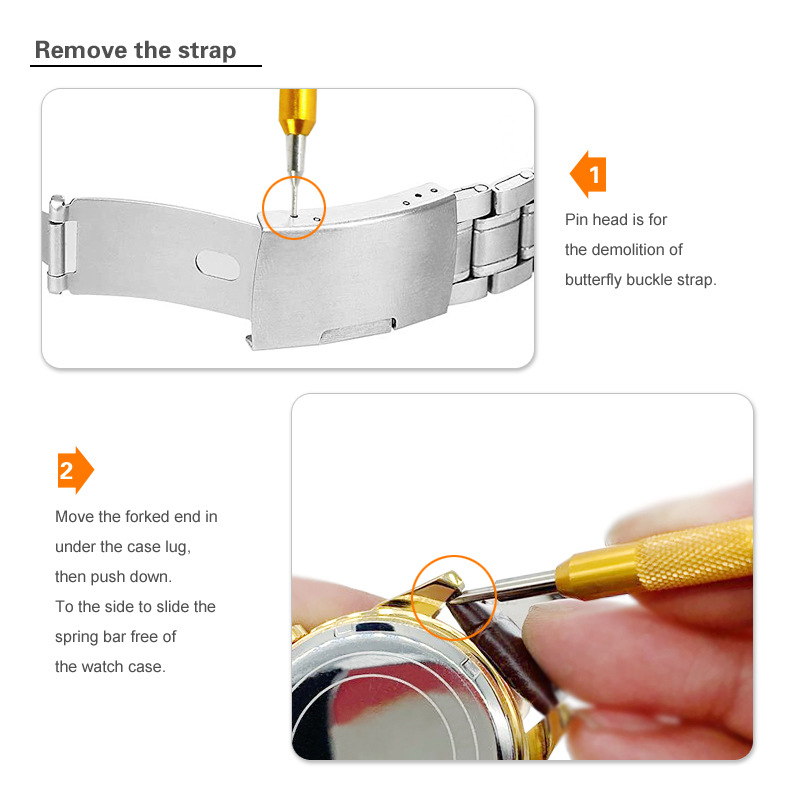 Remove the strap

1

Pin head is for the demolition of butterfly buckle strap.

2

Move the forked end in under the case lug, then push down.
To the side to slide the spring bar free of the watch case.