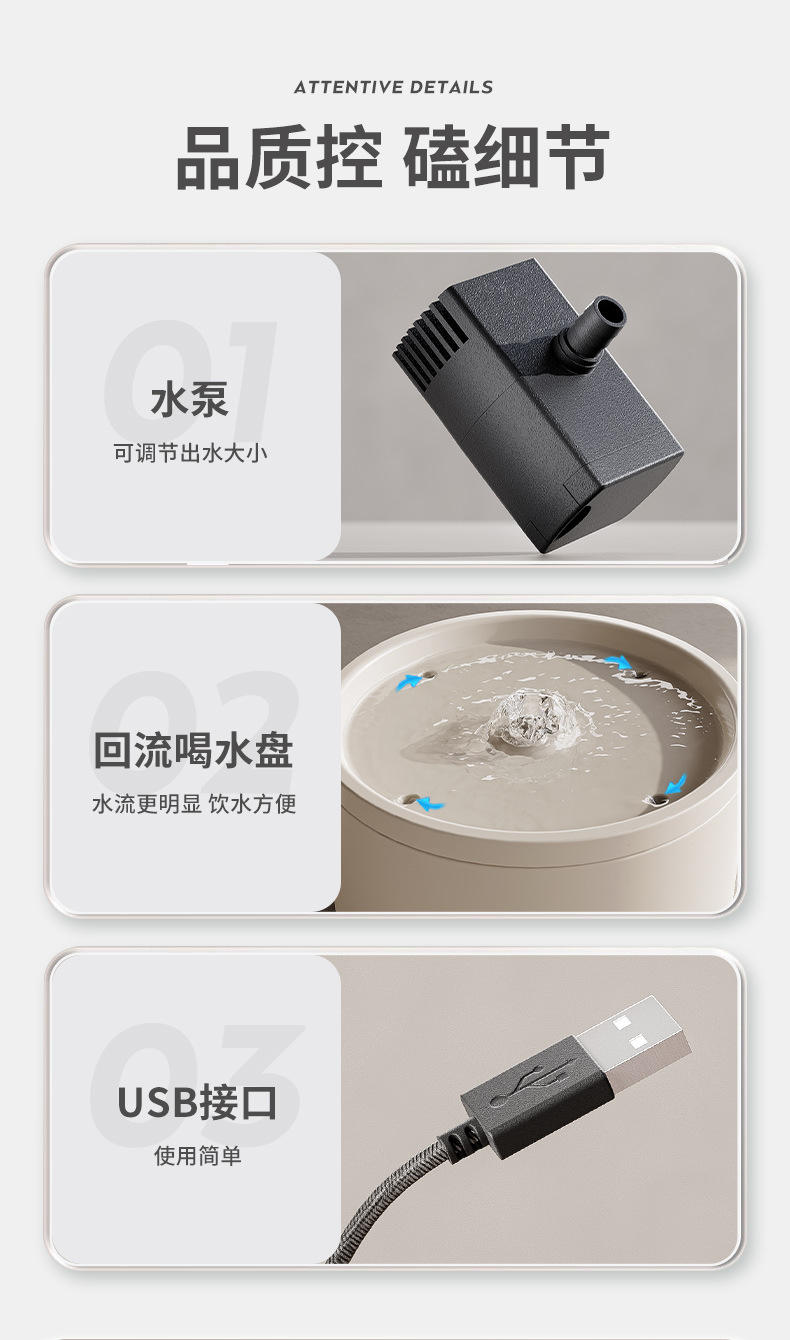 ATTENTIVE DETAILS

品质控 磕细节

01

水泵

可调节出水大小

02

回流喝水盘

水流更明显 饮水方便

03

USB接口

使用简单