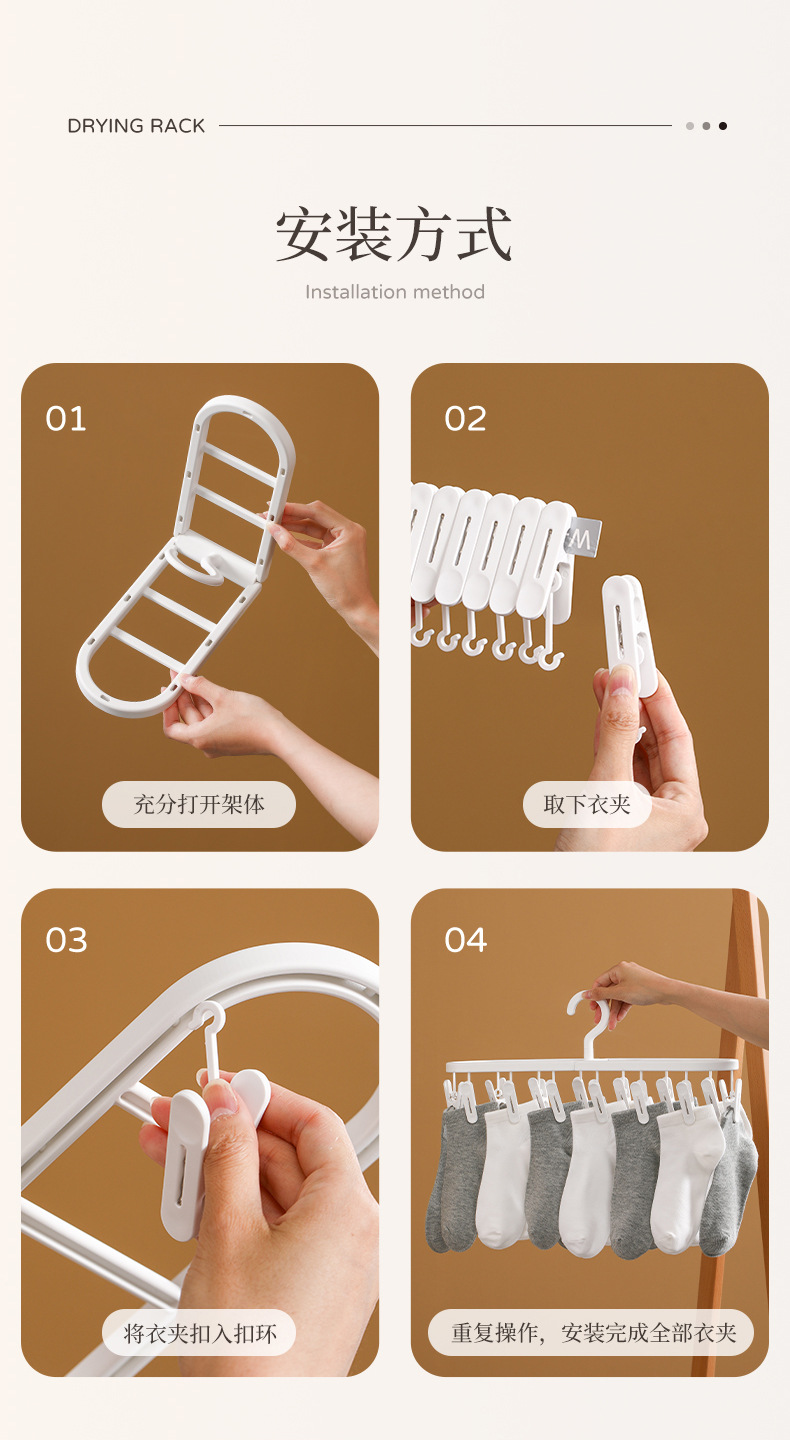 DRYING RACK

安装方式

Installation method

01

充分打开架体

02

取下衣夹

03

将衣夹扣入扣环

04

重复操作，安装完成全部衣夹