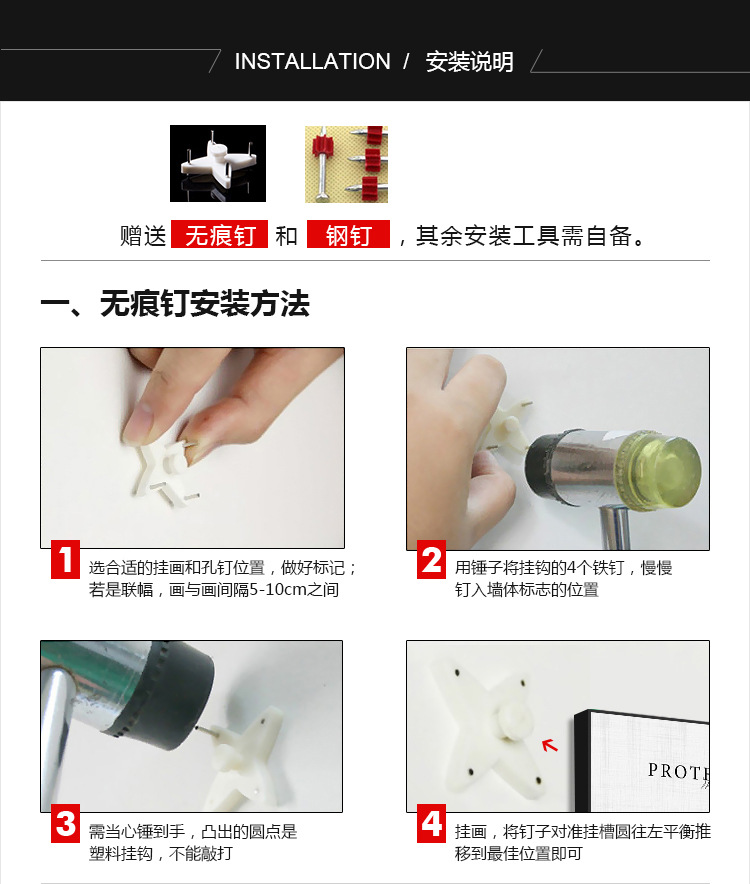 INSTALLATION / 安装说明

赠送 无痕钉 和 钢钉 ，其余安装工具需自备。

一、无痕钉安装方法

1 选合适的挂画和孔钉位置，做好标记；若是联幅，画与画间隔5-10cm之间

2 用锤子将挂钩的4个铁钉，慢慢钉入墙体标志的位置

3 需当心锤到手，凸出的圆点是塑料挂钩，不能敲打

PROTE

4 挂画，将钉子对准挂槽圆往左平衡推移到最佳位置即可