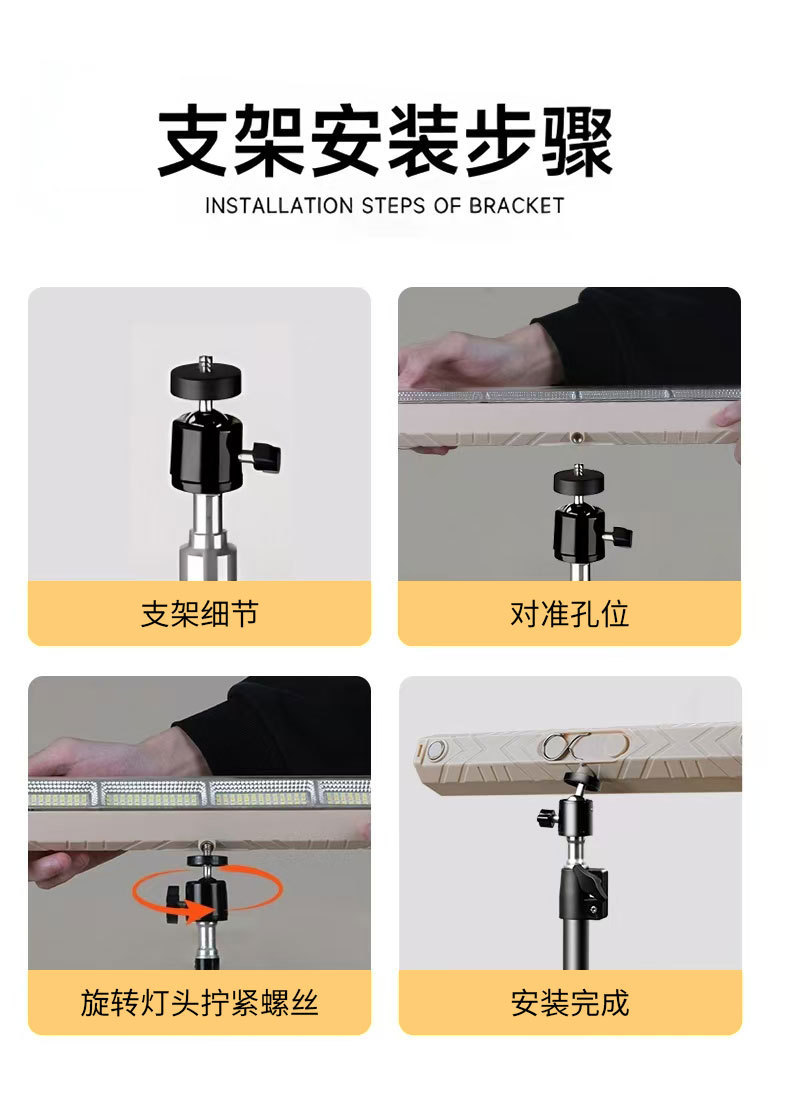 支架安装步骤
INSTALLATION STEPS OF BRACKET

支架细节

对准孔位

旋转灯头拧紧螺丝

安装完成