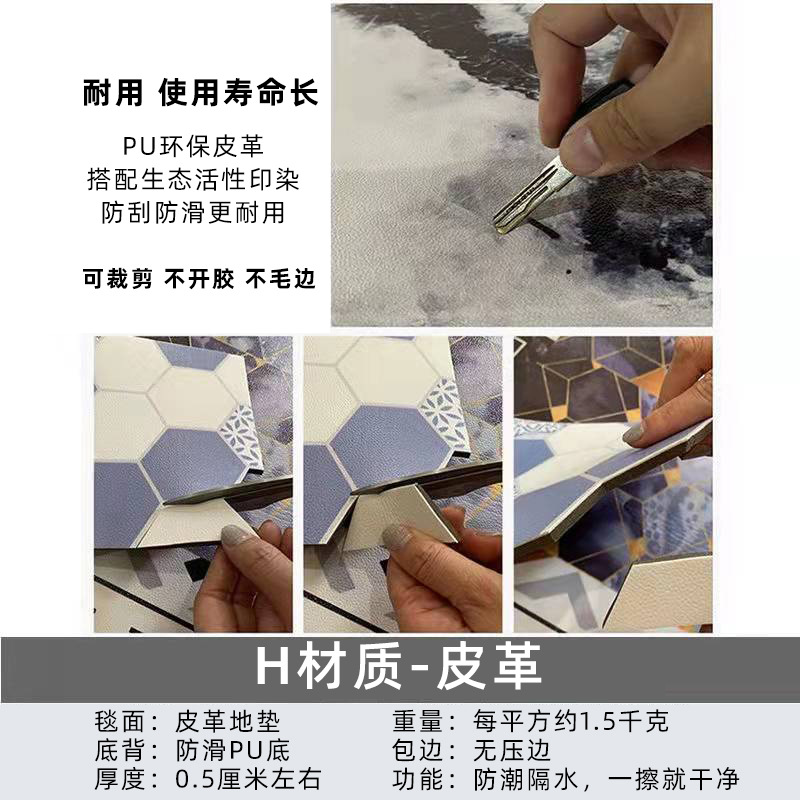 耐用 使用寿命长

PU环保皮革
搭配生态活性印染
防刮防滑更耐用

可裁剪 不开胶 不毛边

H材质-皮革

毯面：皮革地垫
底背：防滑PU底
厚度：0.5厘米左右

重量：每平方约1.5千克
包边：无压边
功能：防潮隔水，一擦就干净