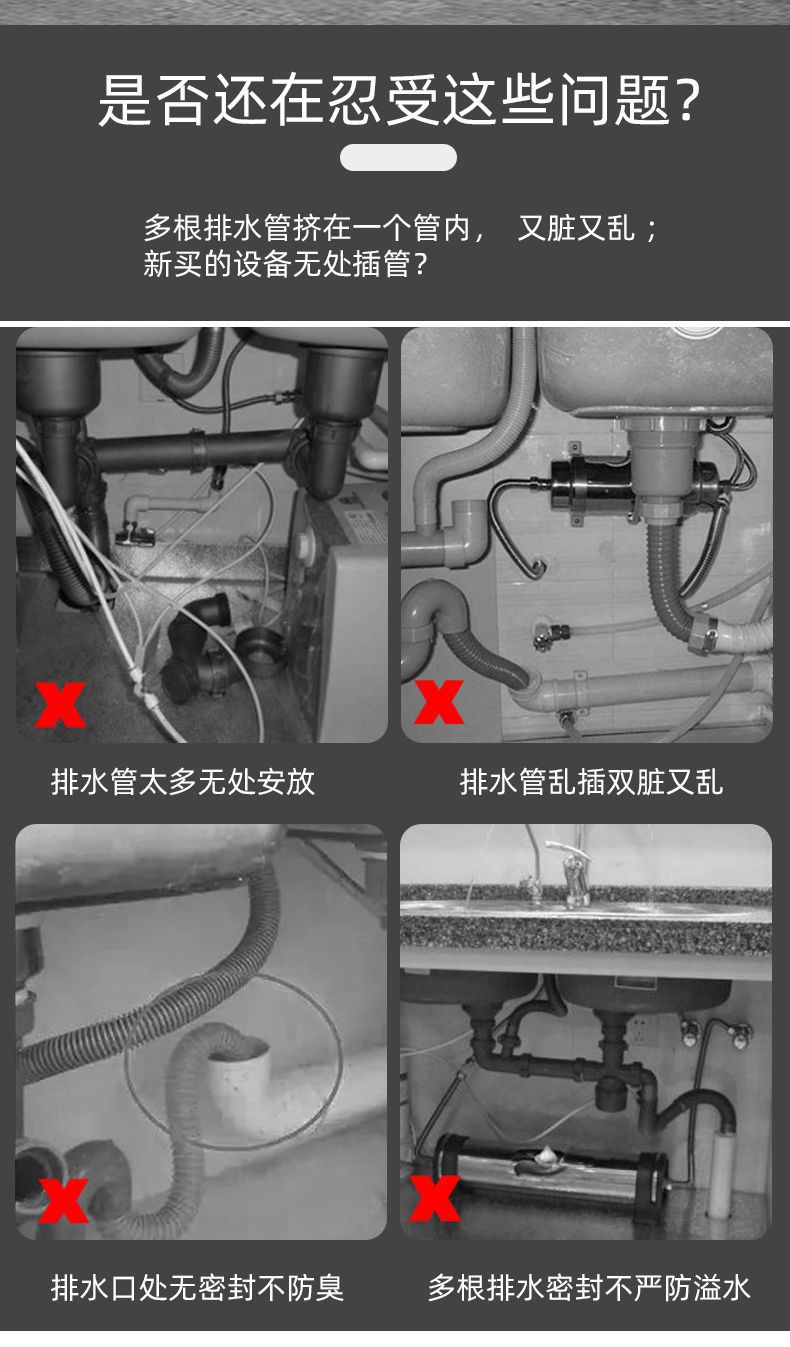 是否还在忍受这些问题？

多根排水管挤在一个管内， 又脏又乱；
新买的设备无处插管？

排水管太多无处安放

排水管乱插双脏又乱

排水口处无密封不防臭

多根排水密封不严防溢水