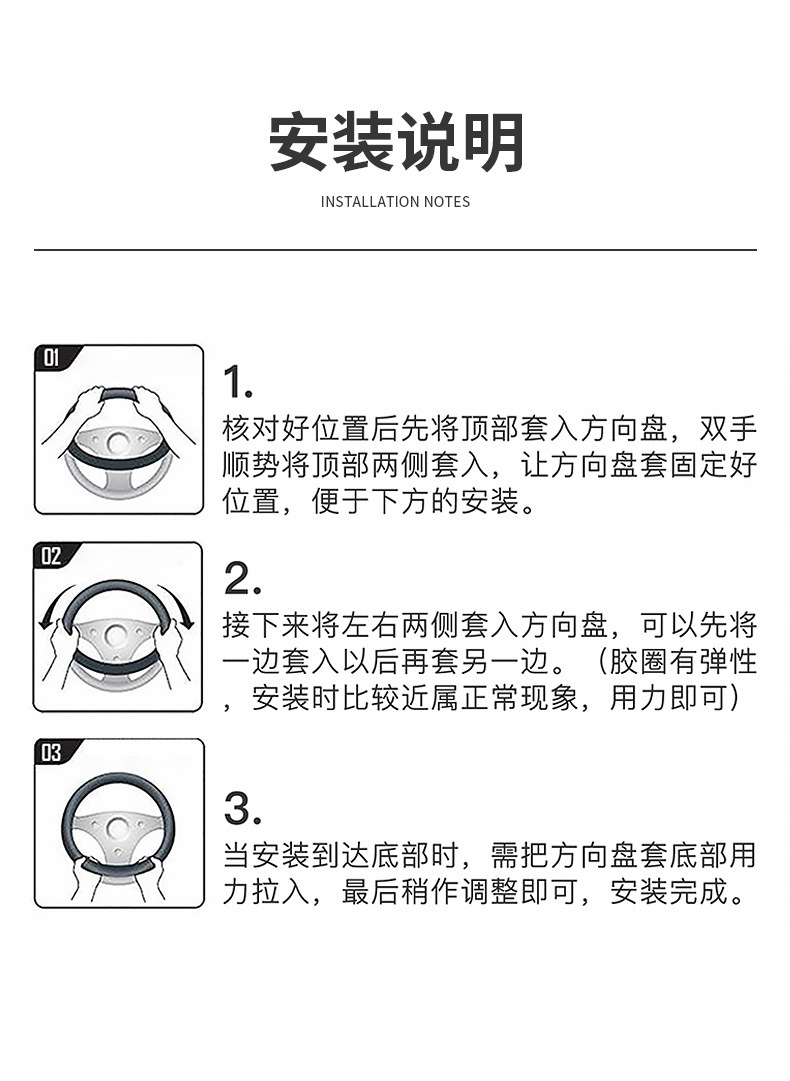 安装说明

INSTALLATION NOTES

01

1.
核对好位置后先将顶部套入方向盘，双手顺势将顶部两侧套入，让方向盘套固定好位置，便于下方的安装。

02

2.
接下来将左右两侧套入方向盘，可以先将一边套入以后再套另一边。（胶圈有弹性，安装时比较近属正常现象，用力即可）

03

3.
当安装到达底部时，需把方向盘套底部用力拉入，最后稍作调整即可，安装完成。